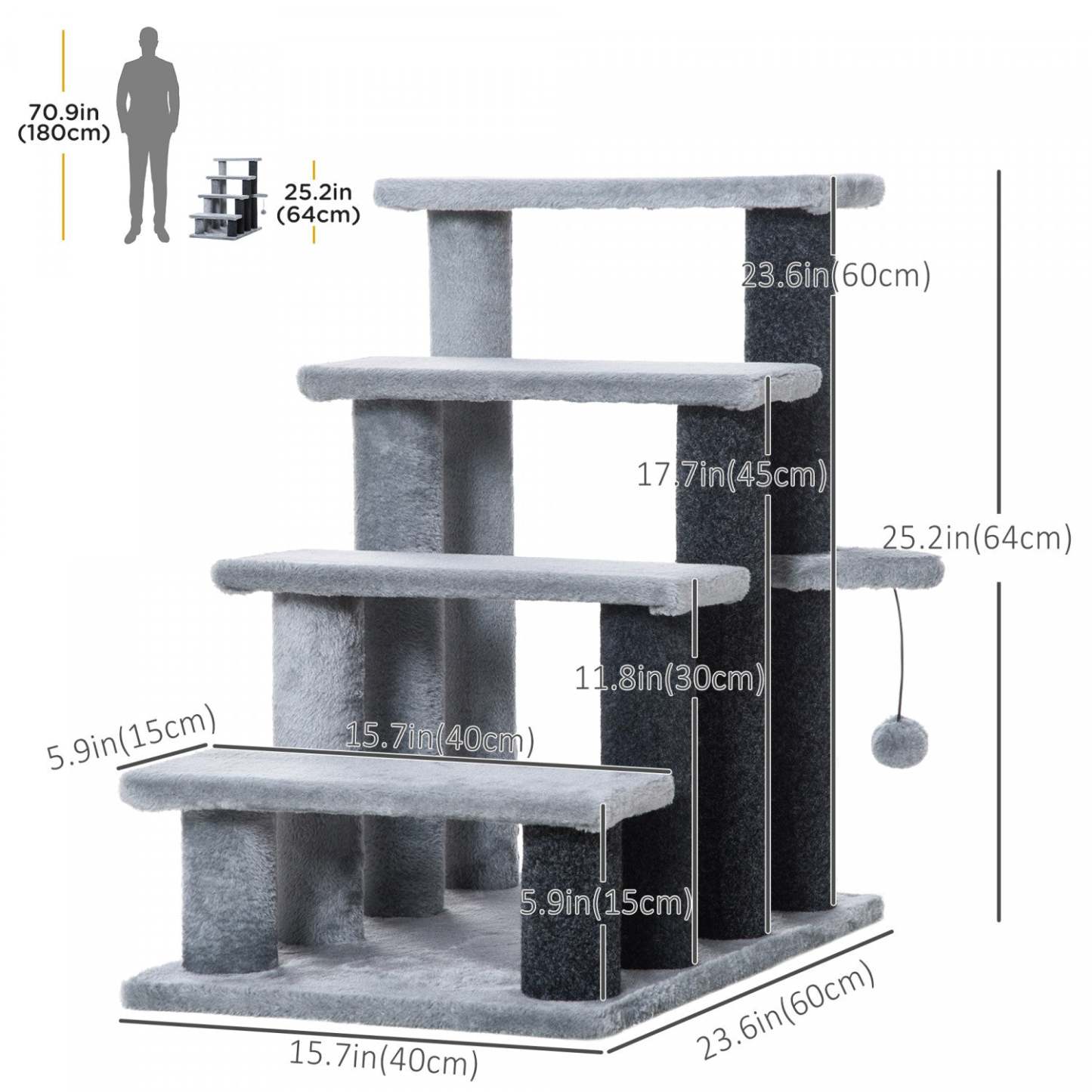 70.9in
(180cm)

25.2in
(64cm)

23.6in(60cm)

17.7in(45cm)

25.2in(64cm)

11.8in(30cm)

5.9in(15cm)

15.7in(40cm)

5.9in(15cm)

15.7in(40cm)

23.6in(60cm)