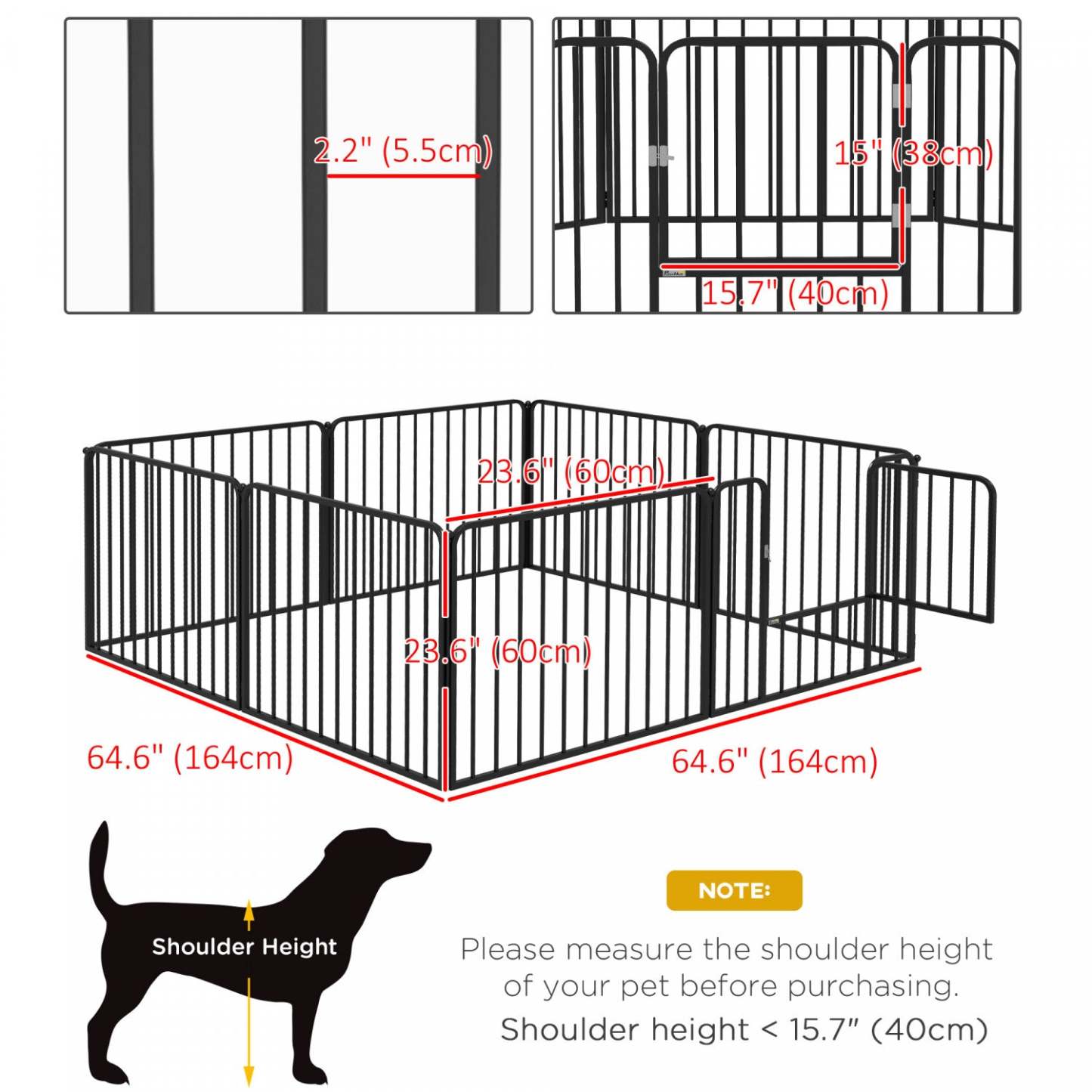 2.2" (5.5cm)

15" (38cm)

15.7" (40cm)

23.6" (60cm)

23.6" (60cm)

64.6" (164cm)

64.6" (164cm)

Shoulder Height

NOTE:

Please measure the shoulder height of your pet before purchasing.

Shoulder height < 15.7" (40cm)