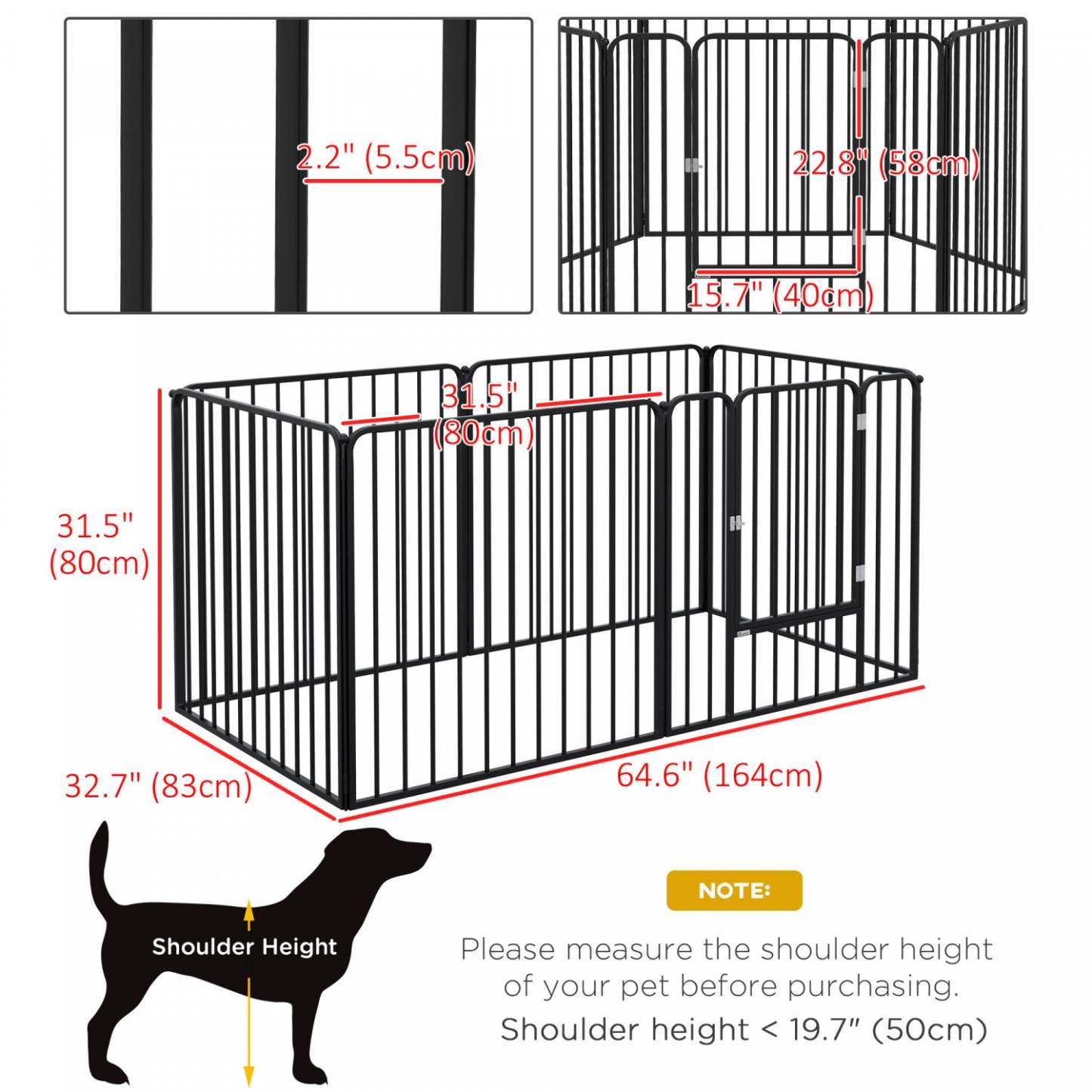 2.2" (5.5cm)

22.8" (58cm)

15.7" (40cm)

31.5" (80cm)

31.5" (80cm)

32.7" (83cm)

64.6" (164cm)

Shoulder Height

NOTE:

Please measure the shoulder height of your pet before purchasing.

Shoulder height < 19.7" (50cm)