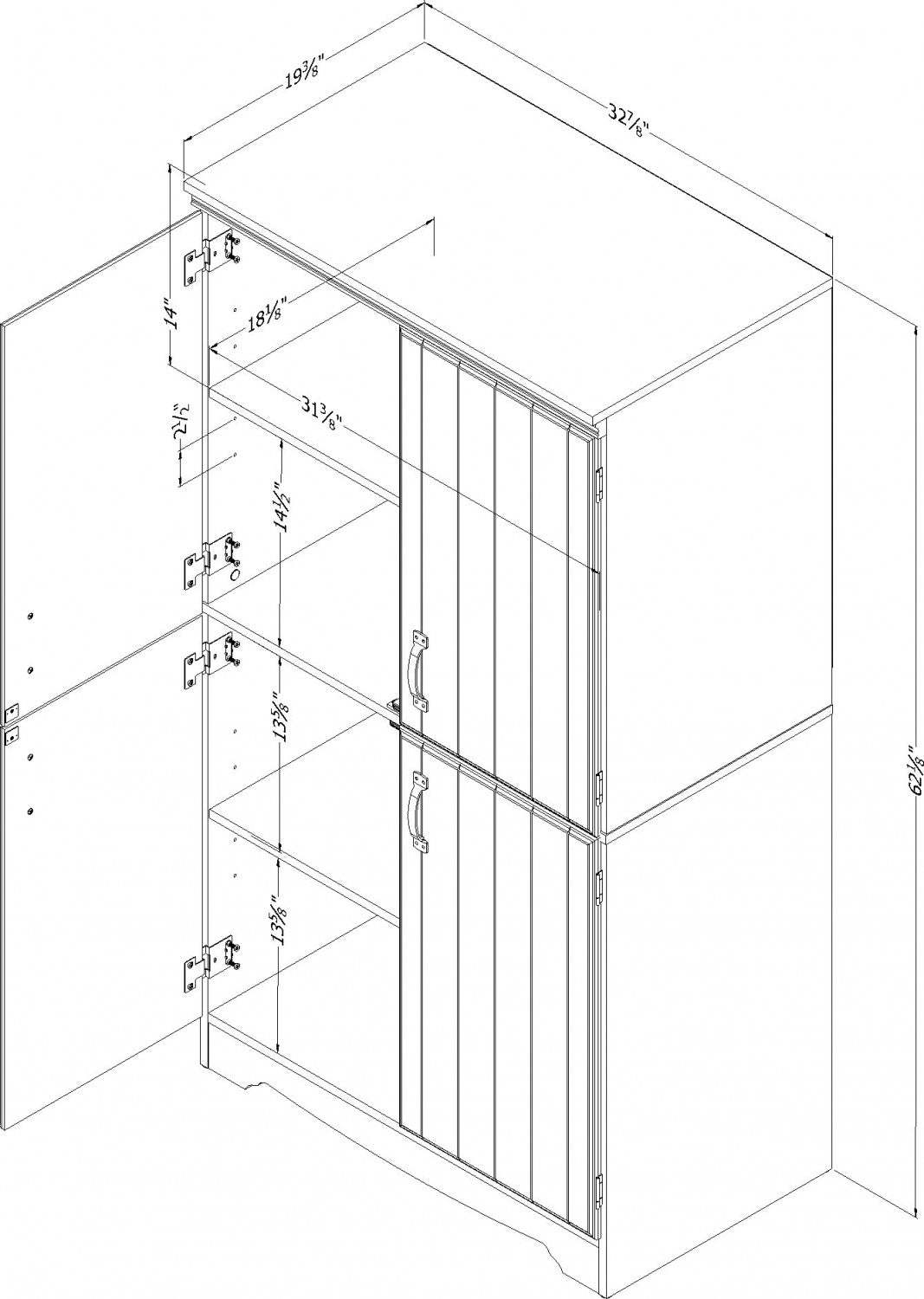 $19\frac{3}{8}$"

$32\frac{7}{8}$"

14"

$18\frac{1}{8}$"

$31\frac{3}{8}$"

$2\frac{1}{2}$"

$14\frac{1}{2}$"

$13\frac{5}{8}$"

$13\frac{5}{8}$"

$62\frac{1}{8}$"