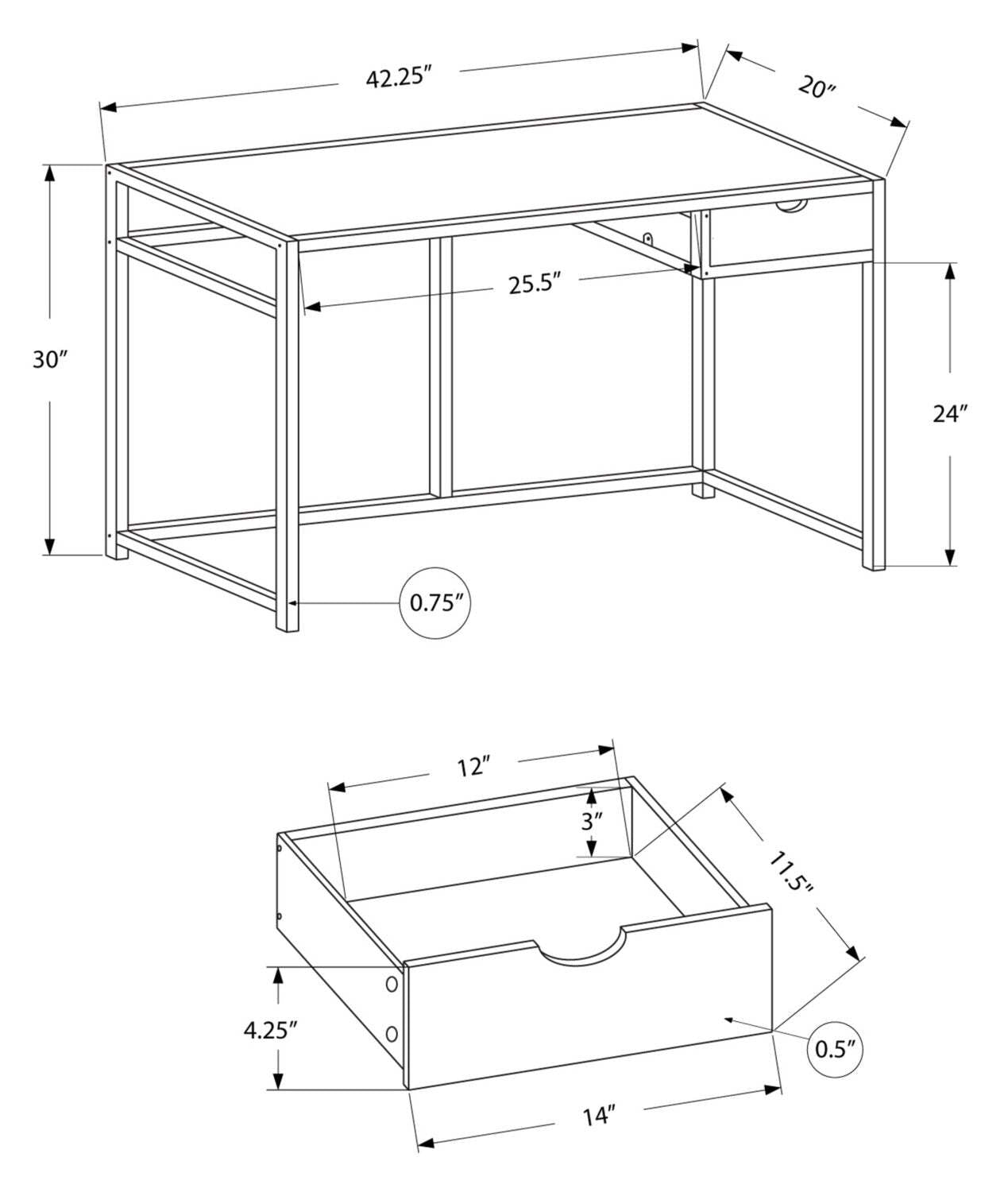 42.25″

20″

30″

25.5″

24″

0.75″

12″

3″

11.5″

4.25″

0.5″

14″