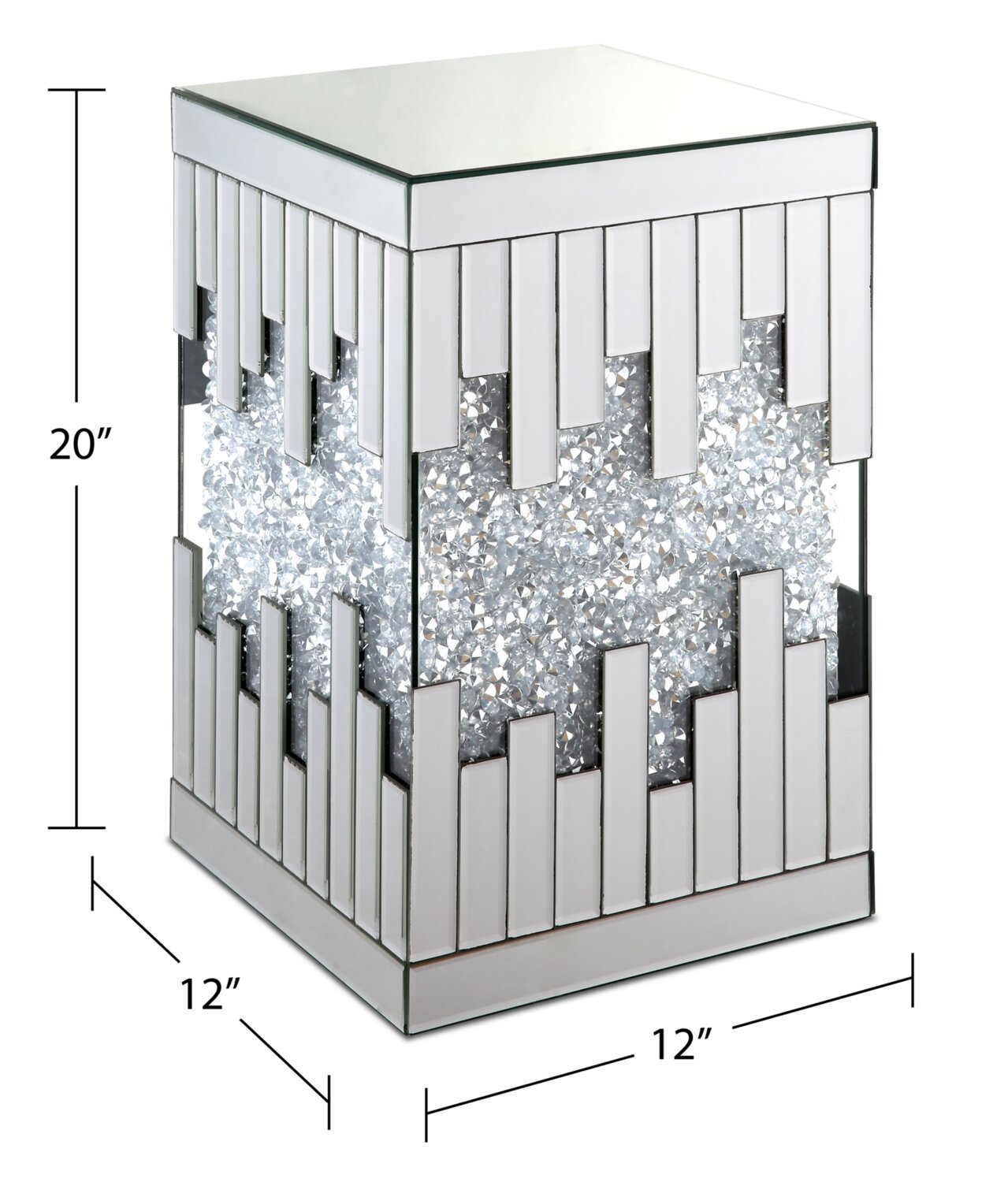 20″

12″

12″