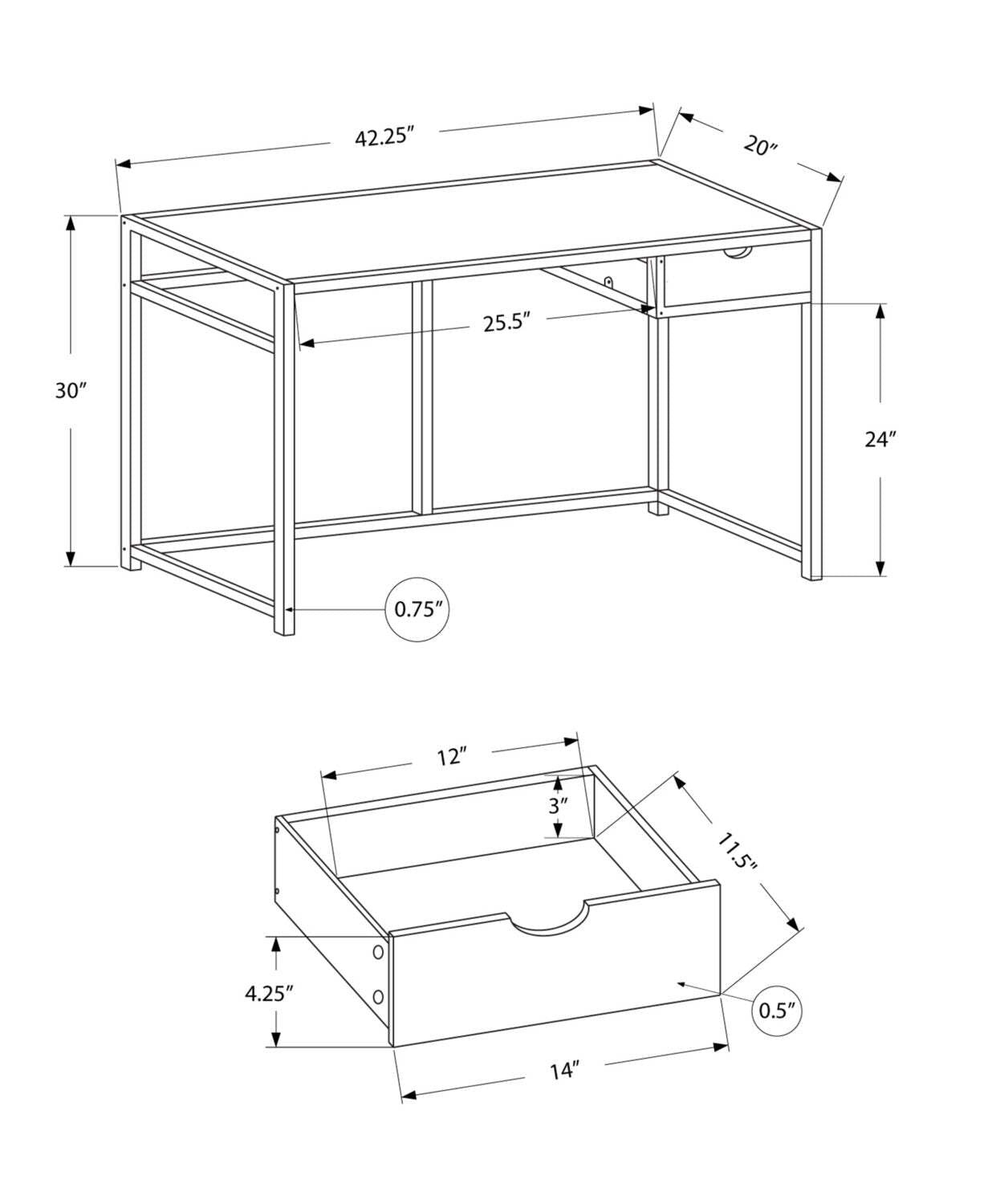 42.25″

20″

30″

25.5″

24″

0.75″

12″

3″

11.5″

4.25″

0.5″

14″