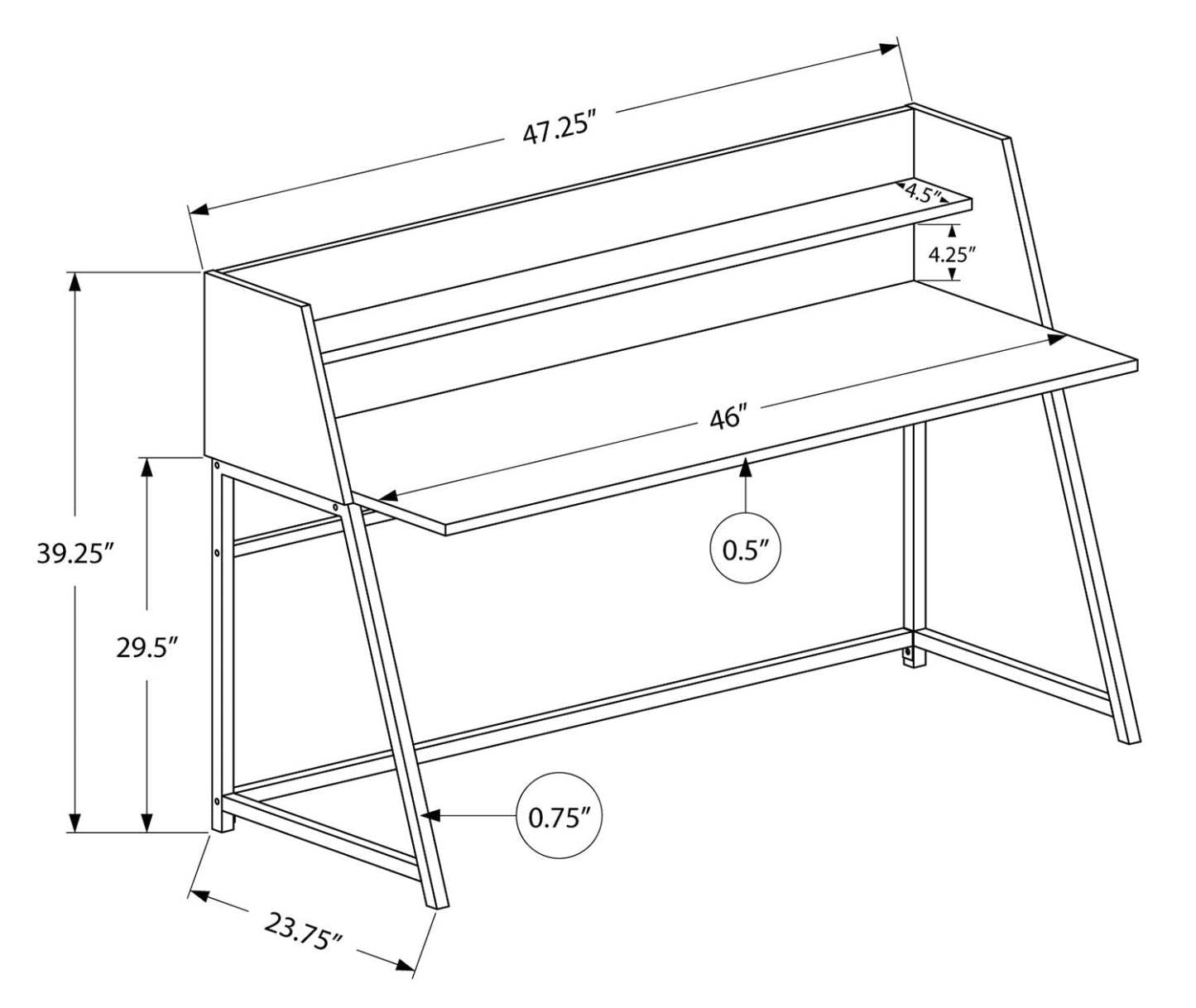 47.25″

4.5″

4.25″

46″

0.5″

39.25″

29.5″

0.75″

23.75″