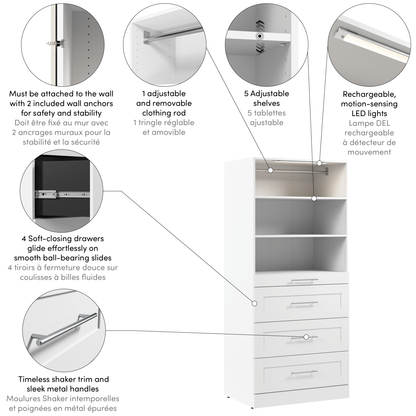 Must be attached to the wall with 2 included wall anchors for safety and stability
Doit être fixé au mur avec 2 ancrages muraux pour la stabilité et la sécurité

1 adjustable and removable clothing rod
1 tringle réglable et amovible

5 Adjustable shelves
5 tablettes ajustable

Rechargeable, motion-sensing LED lights
Lampe DEL rechargeable à détecteur de mouvement

4 Soft-closing drawers glide effortlessly on smooth ball-bearing slides
4 tiroirs à fermeture douce sur coulisses à billes fluides

Timeless shaker trim and sleek metal handles
Moulures Shaker intemporelles et poignées en métal épurées