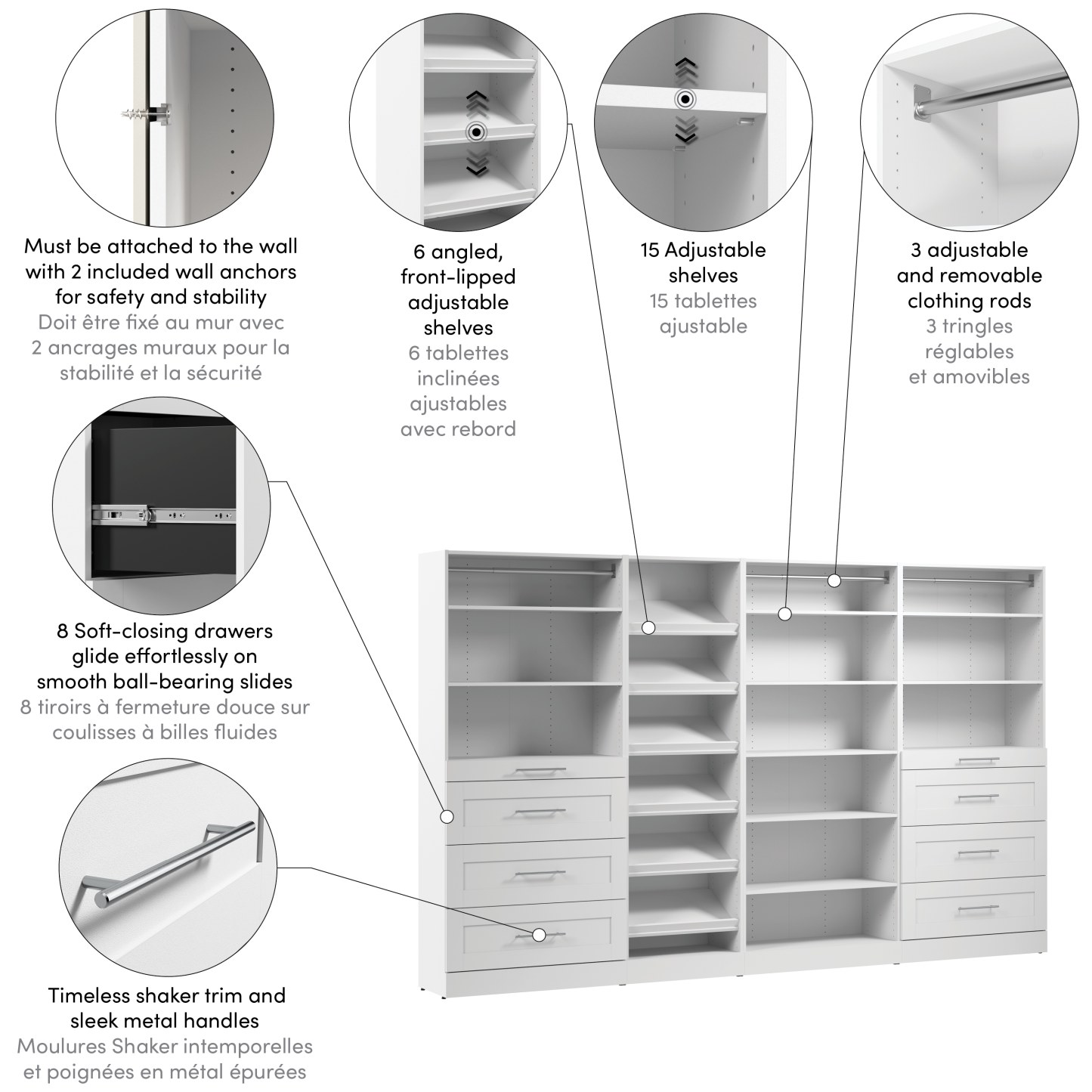 Must be attached to the wall with 2 included wall anchors for safety and stability
Doit être fixé au mur avec 2 ancrages muraux pour la stabilité et la sécurité

6 angled, front-lipped adjustable shelves
6 tablettes inclinées ajustables avec rebord

15 Adjustable shelves
15 tablettes ajustable

3 adjustable and removable clothing rods
3 tringles réglables et amovibles

8 Soft-closing drawers glide effortlessly on smooth ball-bearing slides
8 tiroirs à fermeture douce sur coulisses à billes fluides

Timeless shaker trim and sleek metal handles
Moulures Shaker intemporelles et poignées en métal épurées