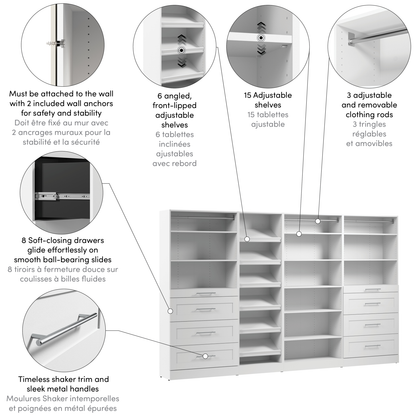 Must be attached to the wall with 2 included wall anchors for safety and stability
Doit être fixé au mur avec 2 ancrages muraux pour la stabilité et la sécurité

6 angled, front-lipped adjustable shelves
6 tablettes inclinées ajustables avec rebord

15 Adjustable shelves
15 tablettes ajustable

3 adjustable and removable clothing rods
3 tringles réglables et amovibles

8 Soft-closing drawers glide effortlessly on smooth ball-bearing slides
8 tiroirs à fermeture douce sur coulisses à billes fluides

Timeless shaker trim and sleek metal handles
Moulures Shaker intemporelles et poignées en métal épurées