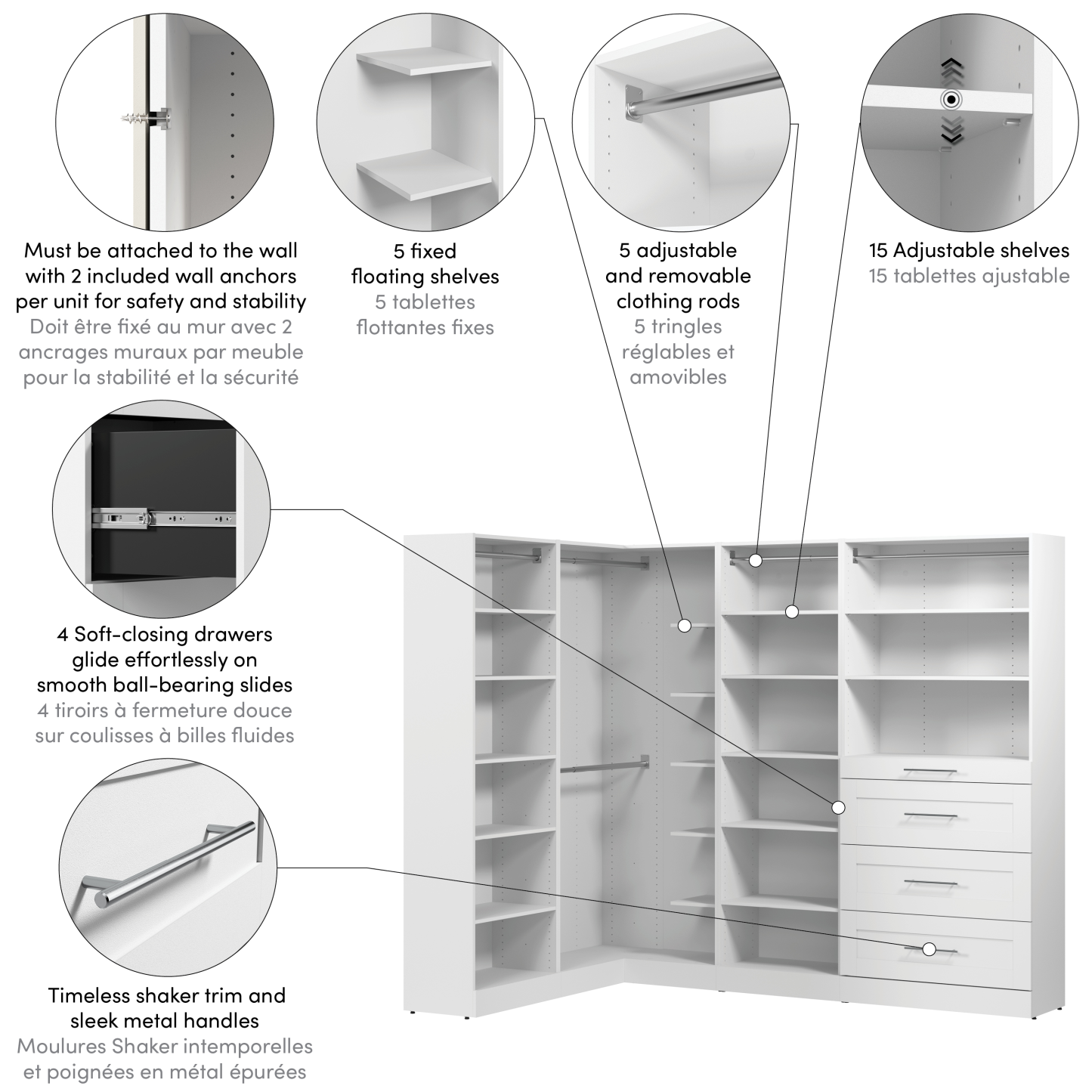 Must be attached to the wall with 2 included wall anchors per unit for safety and stability
Doit être fixé au mur avec 2 ancrages muraux par meuble pour la stabilité et la sécurité

5 fixed floating shelves
5 tablettes flottantes fixes

5 adjustable and removable clothing rods
5 tringles réglables et amovibles

15 Adjustable shelves
15 tablettes ajustable

4 Soft-closing drawers glide effortlessly on smooth ball-bearing slides
4 tiroirs à fermeture douce sur coulisses à billes fluides

Timeless shaker trim and sleek metal handles
Moulures Shaker intemporelles et poignées en métal épurées