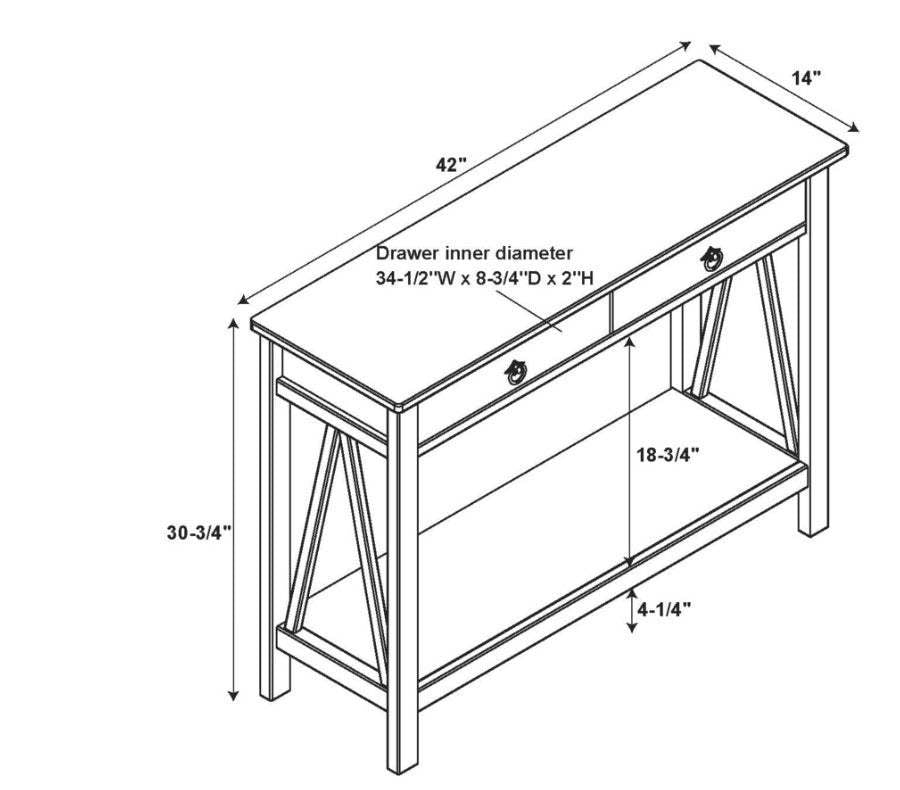 14"

42"

Drawer inner diameter
34-1/2"W x 8-3/4"D x 2"H

18-3/4"

30-3/4"

4-1/4"