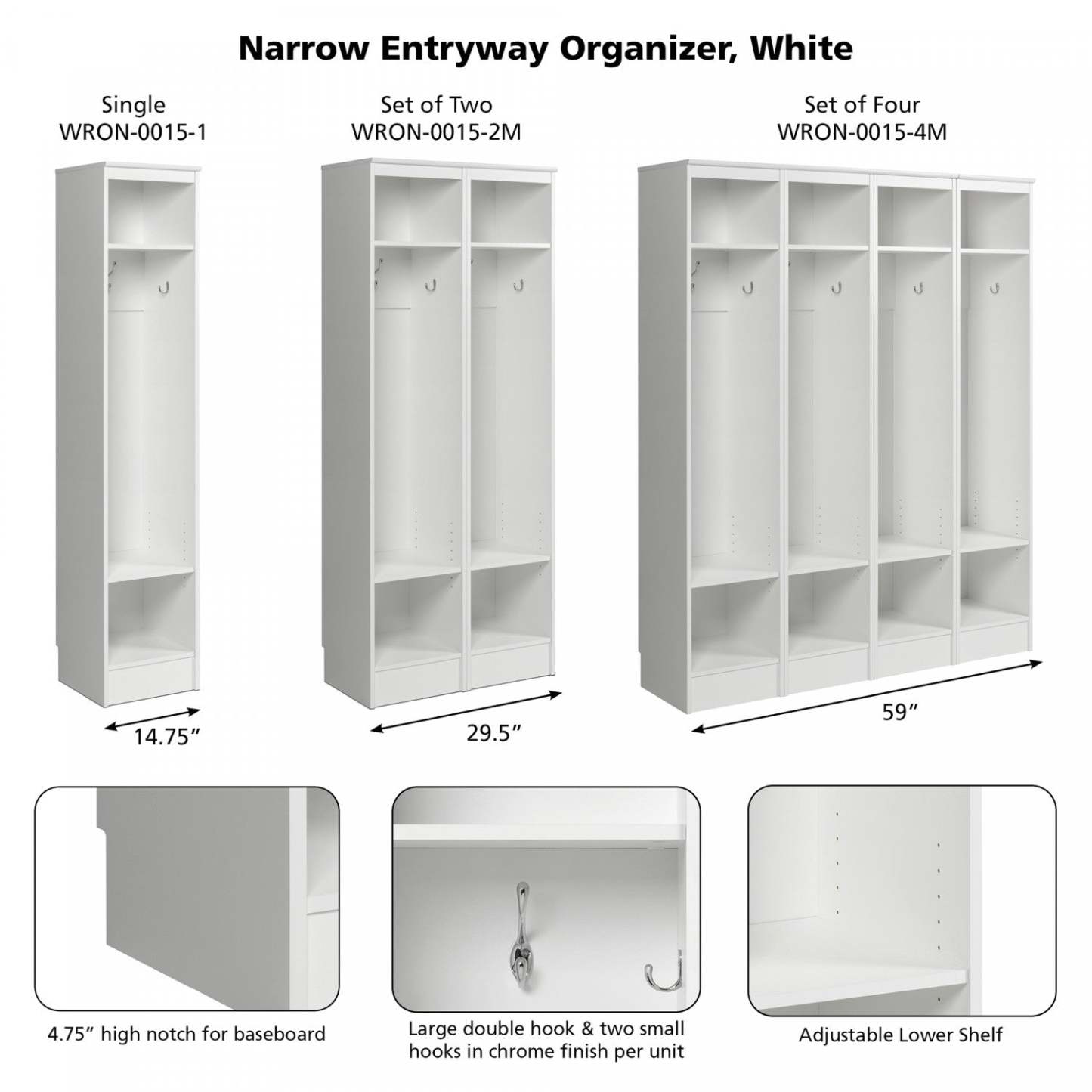 Narrow Entryway Organizer, White

Single
WRON-0015-1

Set of Two
WRON-0015-2M

Set of Four
WRON-0015-4M

14.75″

29.5″

59″

4.75″ high notch for baseboard

Large double hook & two small hooks in chrome finish per unit

Adjustable Lower Shelf