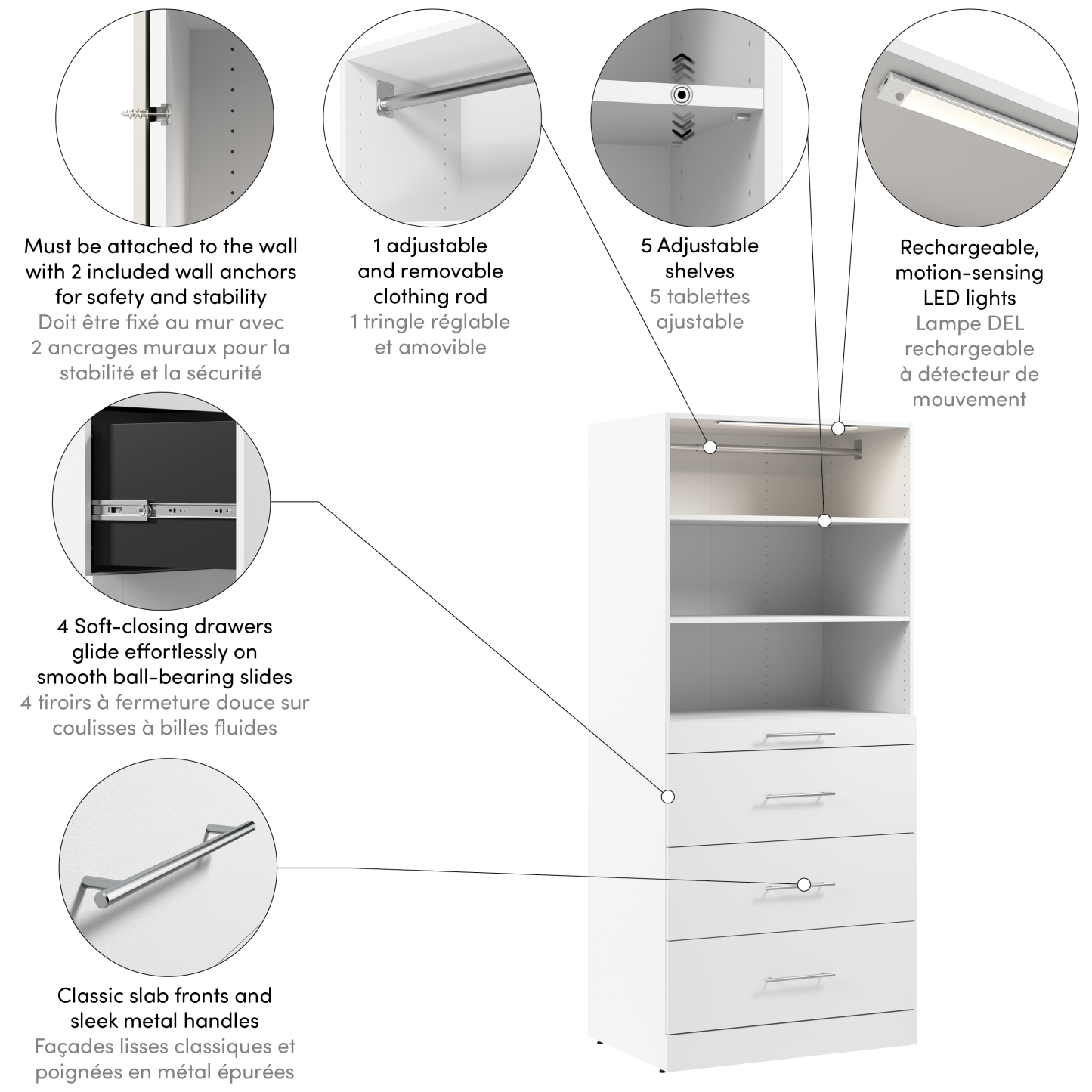 Must be attached to the wall with 2 included wall anchors for safety and stability
Doit être fixé au mur avec 2 ancrages muraux pour la stabilité et la sécurité

1 adjustable and removable clothing rod
1 tringle réglable et amovible

5 Adjustable shelves
5 tablettes ajustable

Rechargeable, motion-sensing LED lights
Lampe DEL rechargeable à détecteur de mouvement

4 Soft-closing drawers glide effortlessly on smooth ball-bearing slides
4 tiroirs à fermeture douce sur coulisses à billes fluides

Classic slab fronts and sleek metal handles
Façades lisses classiques et poignées en métal épurées