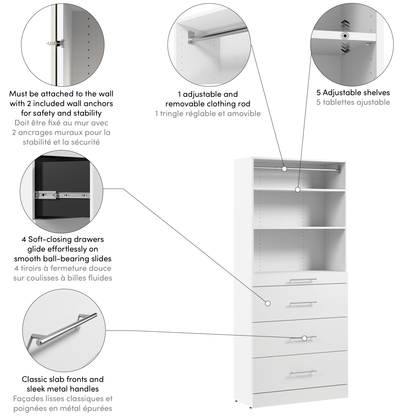 Must be attached to the wall with 2 included wall anchors for safety and stability
Doit être fixé au mur avec 2 ancrages muraux pour la stabilité et la sécurité

1 adjustable and removable clothing rod
1 tringle réglable et amovible

5 Adjustable shelves
5 tablettes ajustable

4 Soft-closing drawers glide effortlessly on smooth ball-bearing slides
4 tiroirs à fermeture douce sur coulisses à billes fluides

Classic slab fronts and sleek metal handles
Façades lisses classiques et poignées en métal épurées