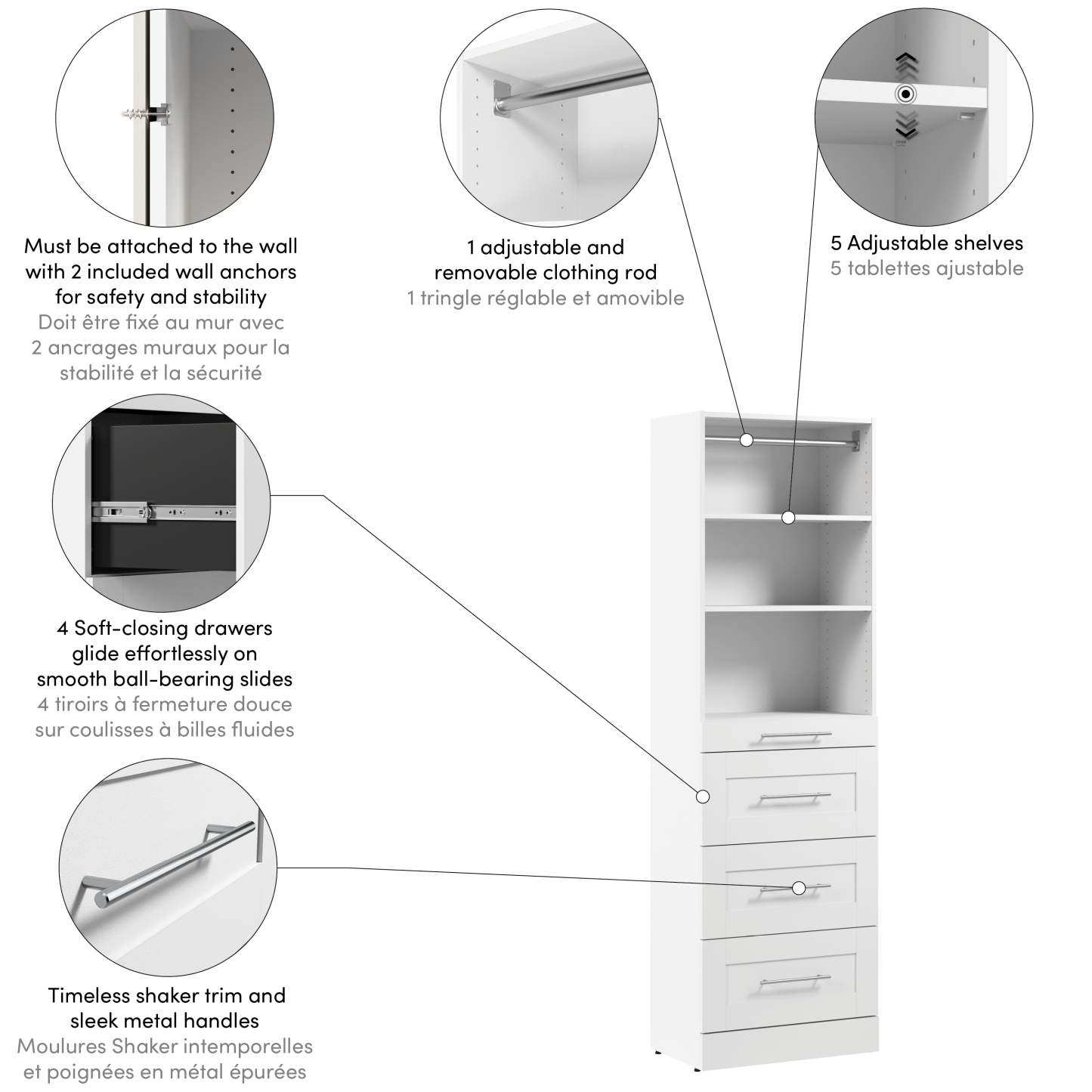 Must be attached to the wall with 2 included wall anchors for safety and stability
Doit être fixé au mur avec 2 ancrages muraux pour la stabilité et la sécurité

1 adjustable and removable clothing rod
1 tringle réglable et amovible

5 Adjustable shelves
5 tablettes ajustable

4 Soft-closing drawers glide effortlessly on smooth ball-bearing slides
4 tiroirs à fermeture douce sur coulisses à billes fluides

Timeless shaker trim and sleek metal handles
Moulures Shaker intemporelles et poignées en métal épurées