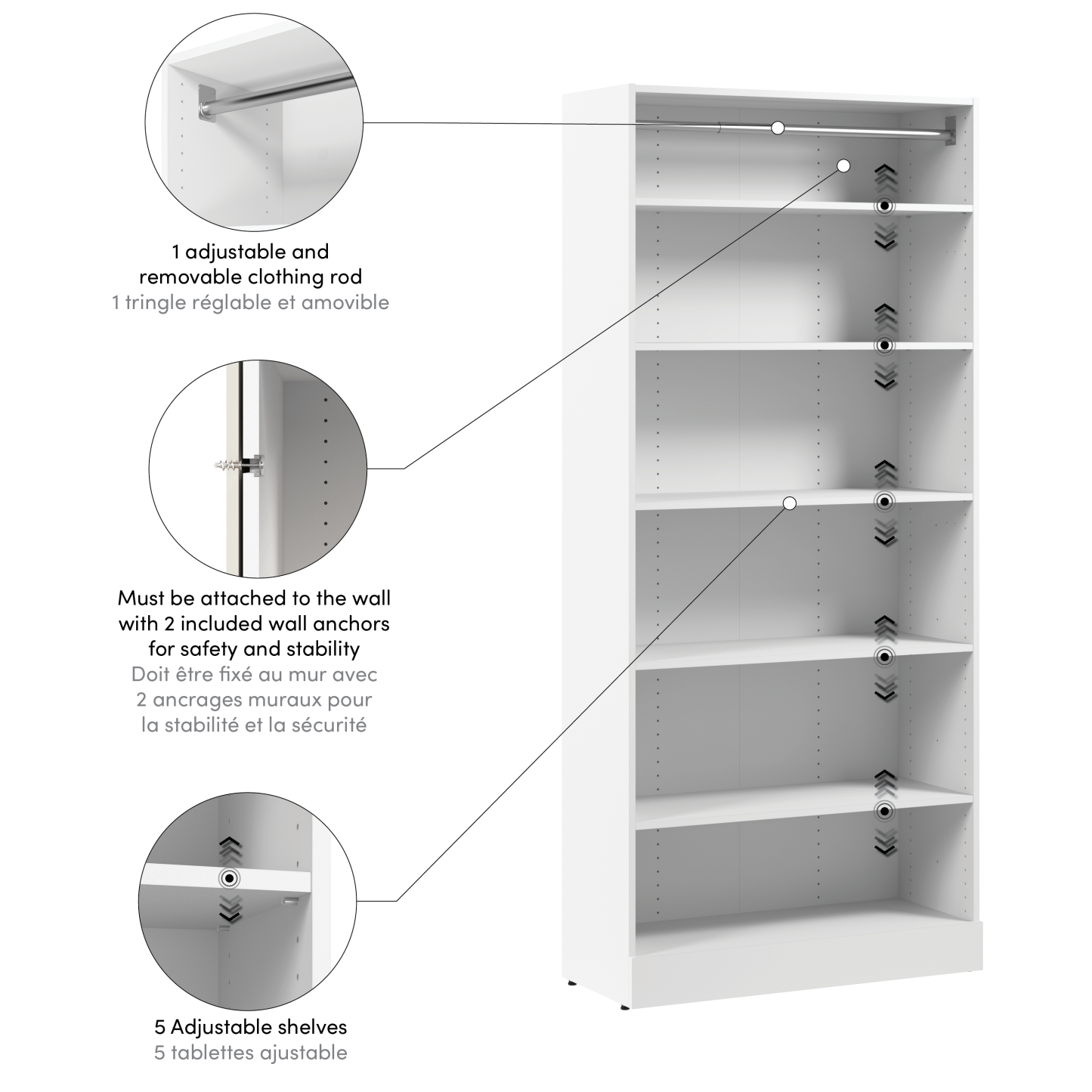 1 adjustable and removable clothing rod
1 tringle réglable et amovible

Must be attached to the wall with 2 included wall anchors for safety and stability
Doit être fixé au mur avec 2 ancrages muraux pour la stabilité et la sécurité

5 Adjustable shelves
5 tablettes ajustable