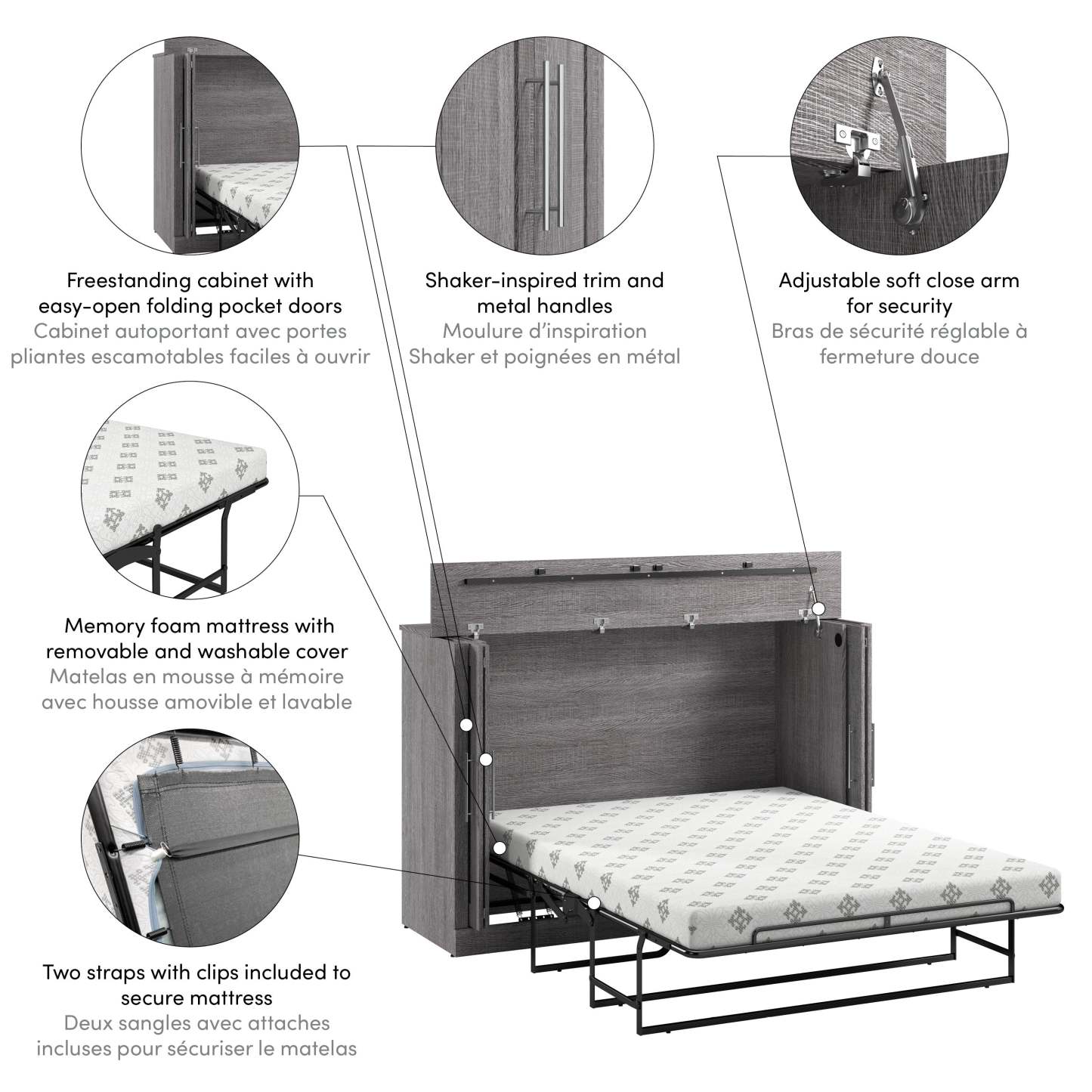 Freestanding cabinet with easy-open folding pocket doors
Cabinet autoportant avec portes pliantes escamotables faciles à ouvrir

Shaker-inspired trim and metal handles
Moulure d'inspiration Shaker et poignées en métal

Adjustable soft close arm for security
Bras de sécurité réglable à fermeture douce

Memory foam mattress with removable and washable cover
Matelas en mousse à mémoire avec housse amovible et lavable

Two straps with clips included to secure mattress
Deux sangles avec attaches incluses pour sécuriser le matelas