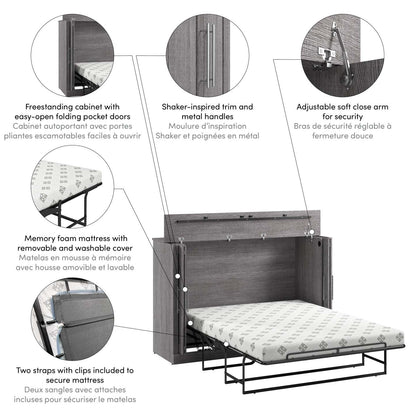 Freestanding cabinet with easy-open folding pocket doors
Cabinet autoportant avec portes pliantes escamotables faciles à ouvrir

Shaker-inspired trim and metal handles
Moulure d'inspiration Shaker et poignées en métal

Adjustable soft close arm for security
Bras de sécurité réglable à fermeture douce

Memory foam mattress with removable and washable cover
Matelas en mousse à mémoire avec housse amovible et lavable

Two straps with clips included to secure mattress
Deux sangles avec attaches incluses pour sécuriser le matelas