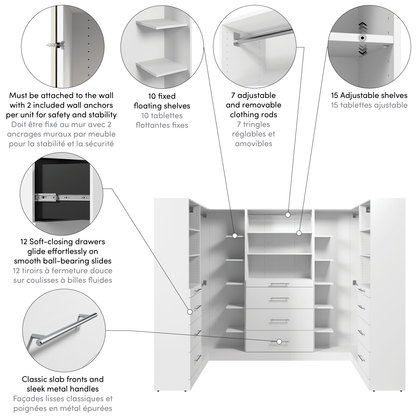 Must be attached to the wall with 2 included wall anchors per unit for safety and stability
Doit être fixé au mur avec 2 ancrages muraux par meuble pour la stabilité et la sécurité

10 fixed floating shelves
10 tablettes flottantes fixes

7 adjustable and removable clothing rods
7 tringles réglables et amovibles

15 Adjustable shelves
15 tablettes ajustable

12 Soft-closing drawers glide effortlessly on smooth ball-bearing slides
12 tiroirs à fermeture douce sur coulisses à billes fluides

Classic slab fronts and sleek metal handles
Façades lisses classiques et poignées en métal épurées