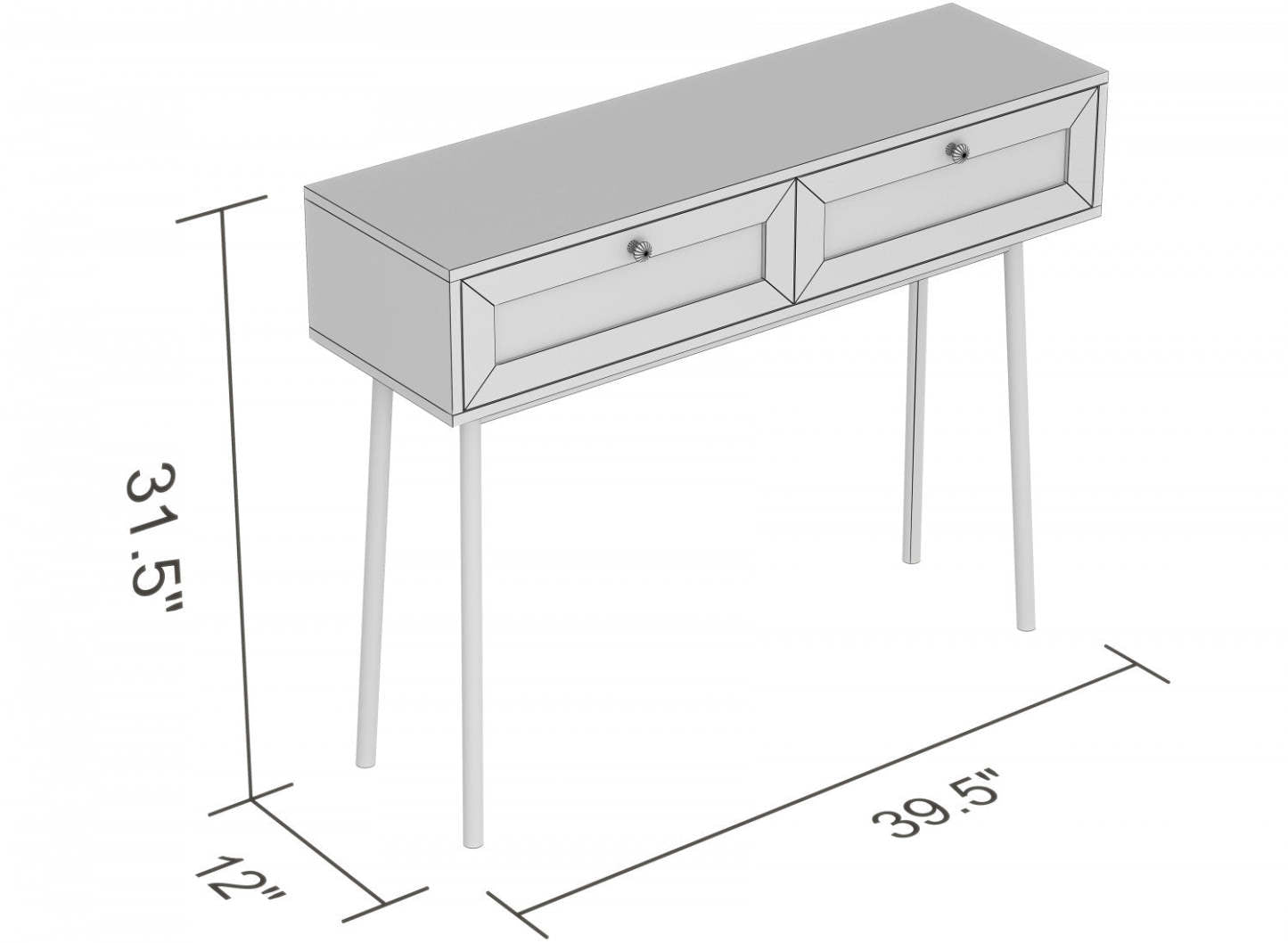 31.5"

12"

39.5"