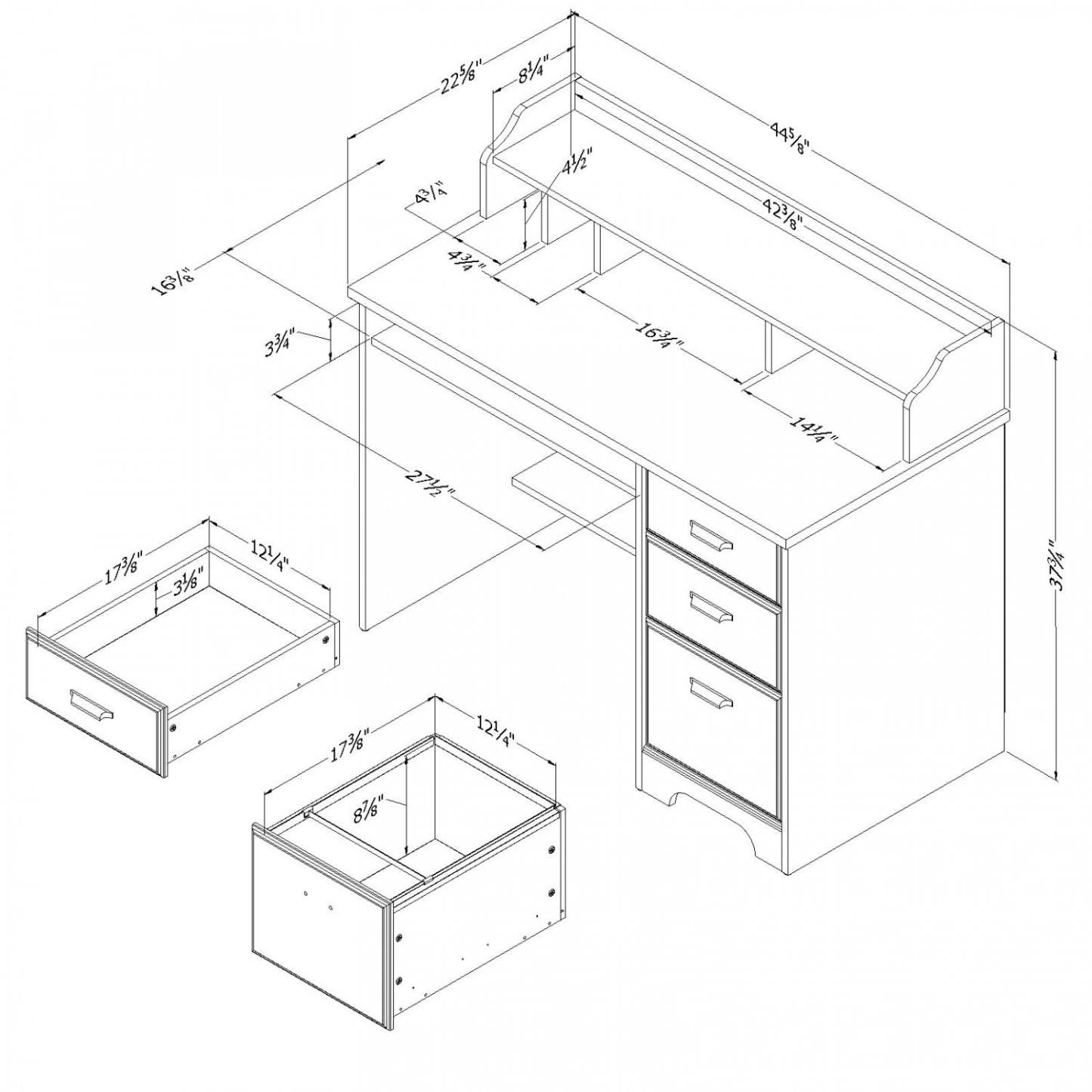 $22\frac{5}{8}$"
$8\frac{1}{4}$"
$44\frac{5}{8}$"
$4\frac{1}{2}$"
$4\frac{3}{4}$"
$42\frac{3}{8}$"
$4\frac{3}{4}$"
$16\frac{3}{8}$"
$3\frac{3}{4}$"
$16\frac{3}{4}$"
$14\frac{1}{4}$"
$27\frac{1}{2}$"
$37\frac{3}{4}$"
$17\frac{3}{8}$"
$12\frac{1}{4}$"
$3\frac{1}{8}$"
$17\frac{3}{8}$"
$12\frac{1}{4}$"
$8\frac{7}{8}$"