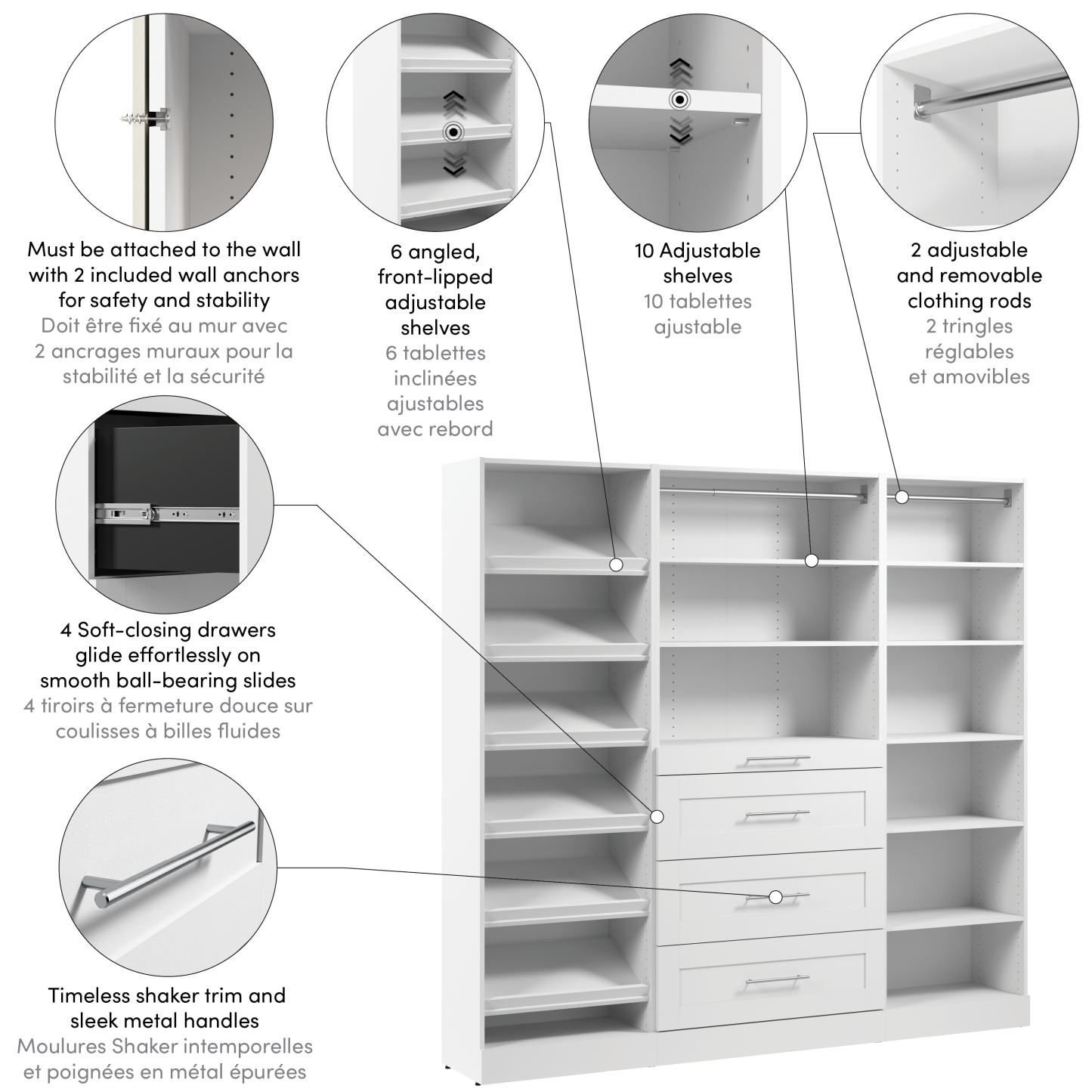 Must be attached to the wall with 2 included wall anchors for safety and stability
Doit être fixé au mur avec 2 ancrages muraux pour la stabilité et la sécurité

6 angled, front-lipped adjustable shelves
6 tablettes inclinées ajustables avec rebord

10 Adjustable shelves
10 tablettes ajustable

2 adjustable and removable clothing rods
2 tringles réglables et amovibles

4 Soft-closing drawers glide effortlessly on smooth ball-bearing slides
4 tiroirs à fermeture douce sur coulisses à billes fluides

Timeless shaker trim and sleek metal handles
Moulures Shaker intemporelles et poignées en métal épurées