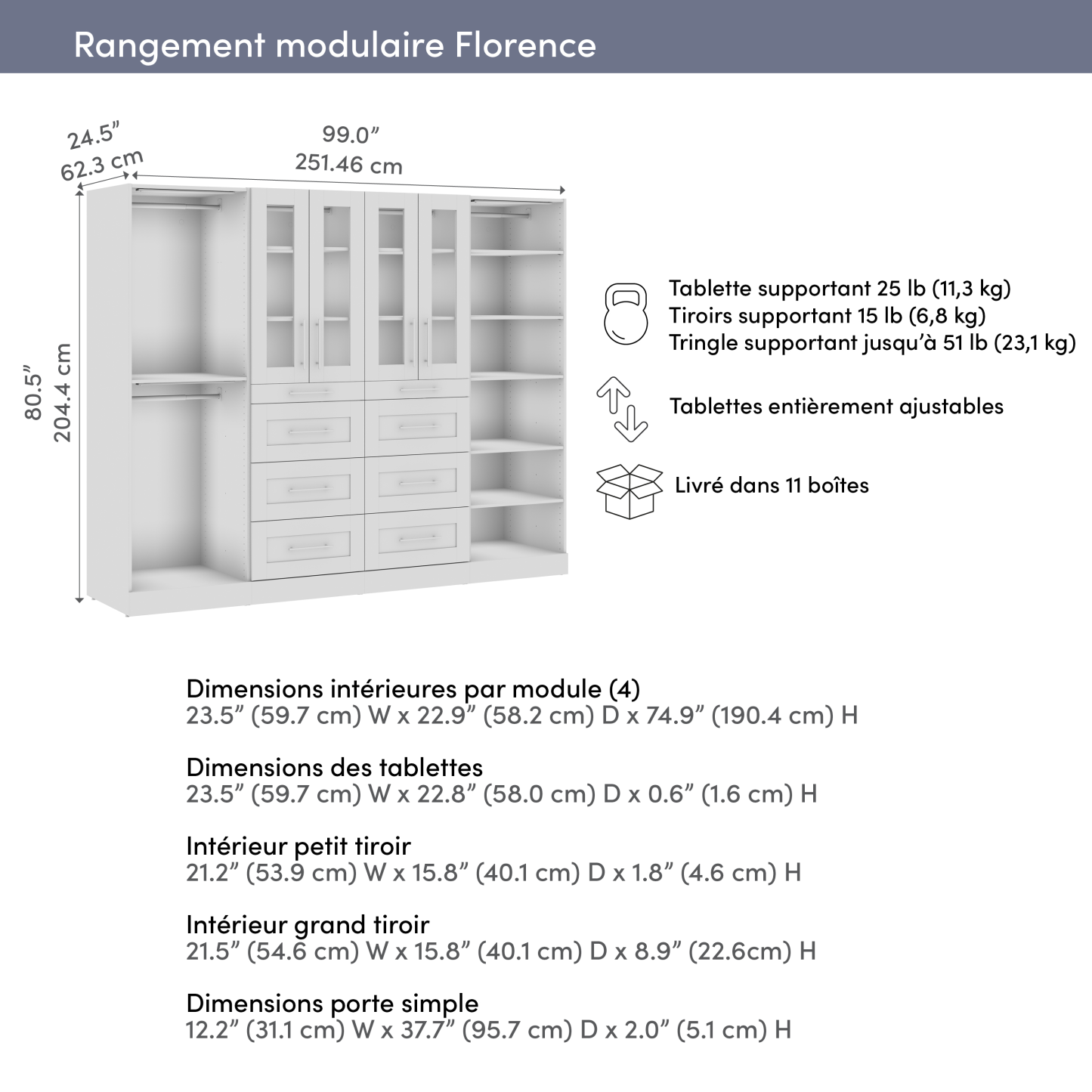 Rangement modulaire Florence

24.5”
62.3 cm

99.0”
251.46 cm

80.5”
204.4 cm

Tablette supportant 25 lb (11,3 kg)
Tiroirs supportant 15 lb (6,8 kg)
Tringle supportant jusqu’à 51 lb (23,1 kg)

Tablettes entièrement ajustables

Livré dans 11 boîtes

Dimensions intérieures par module (4)
23.5” (59.7 cm) W x 22.9” (58.2 cm) D x 74.9” (190.4 cm) H

Dimensions des tablettes
23.5” (59.7 cm) W x 22.8” (58.0 cm) D x 0.6” (1.6 cm) H

Intérieur petit tiroir
21.2” (53.9 cm) W x 15.8” (40.1 cm) D x 1.8” (4.6 cm) H

Intérieur grand tiroir
21.5” (54.6 cm) W x 15.8” (40.1 cm) D x 8.9” (22.6cm) H

Dimensions porte simple
12.2” (31.1 cm) W x 37.7” (95.7 cm) D x 2.0” (5.1 cm) H