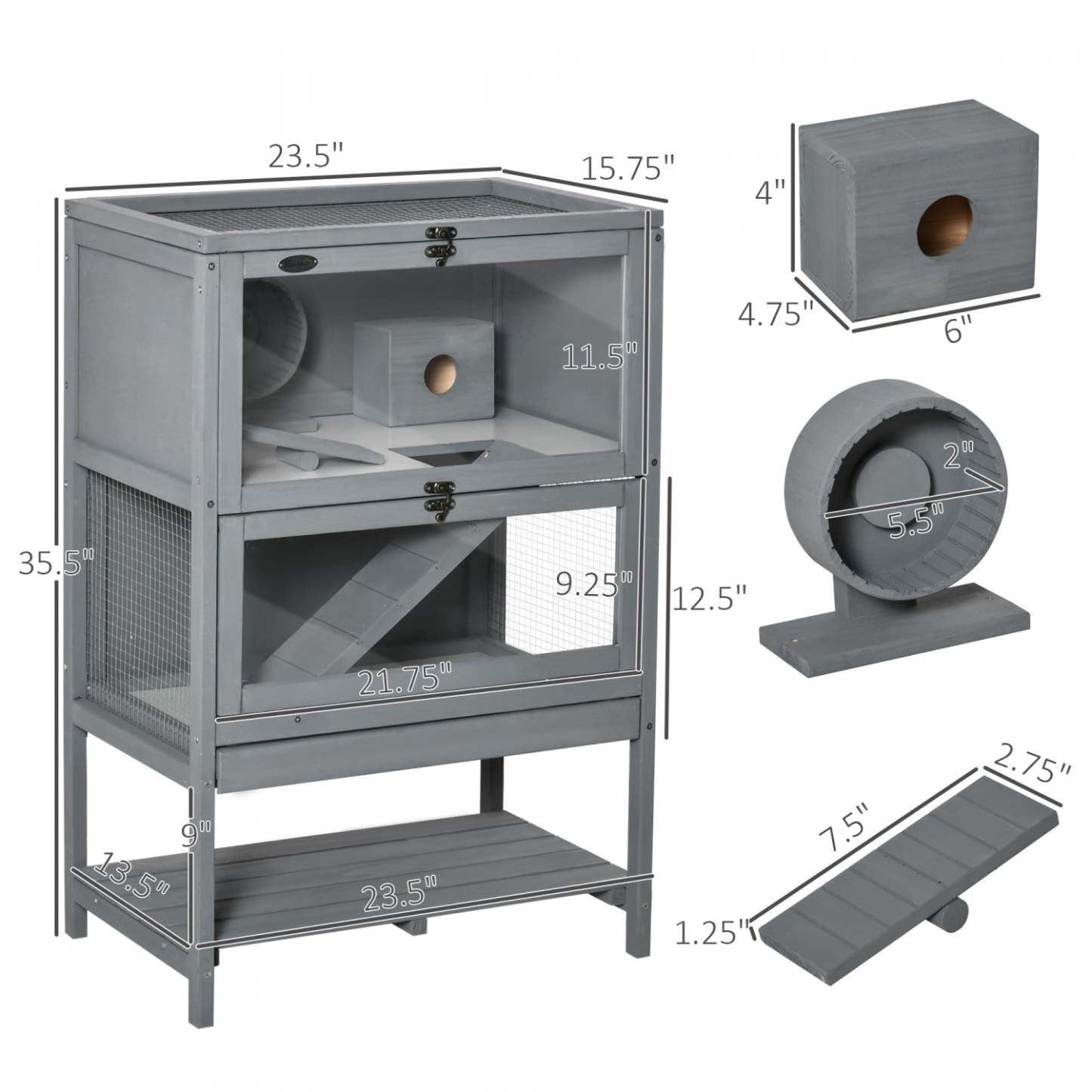 23.5"
15.75"
35.5"
11.5"
9.25"
12.5"
21.75"
9"
13.5"
23.5"
4"
4.75"
6"
2"
5.5"
2.75"
7.5"
1.25"