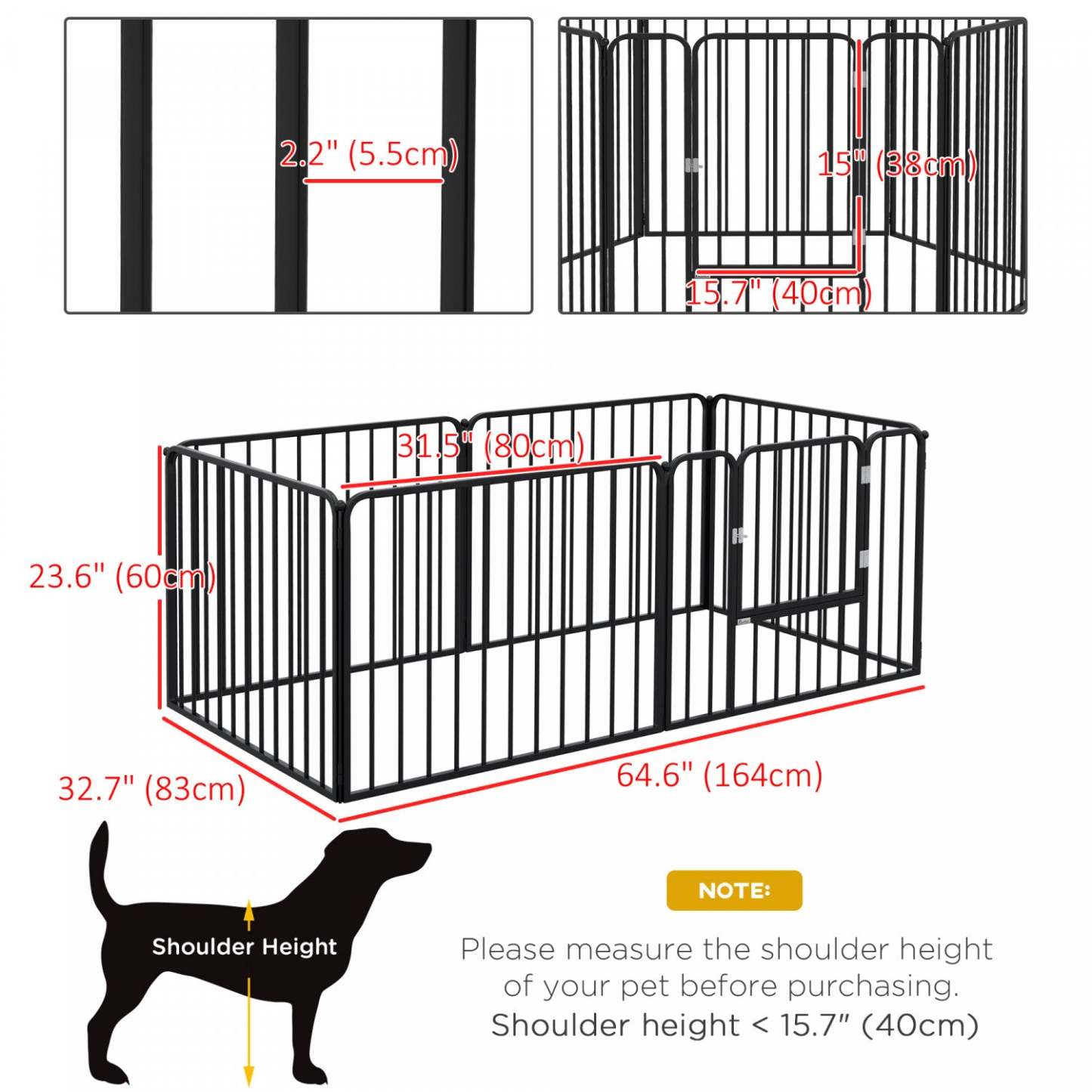 2.2" (5.5cm)

15" (38cm)

15.7" (40cm)

31.5" (80cm)

23.6" (60cm)

32.7" (83cm)

64.6" (164cm)

Shoulder Height

NOTE:

Please measure the shoulder height of your pet before purchasing.
Shoulder height < 15.7" (40cm)