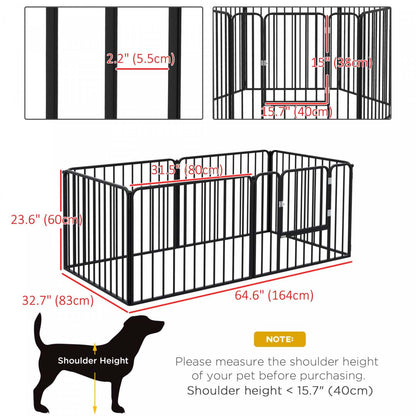 2.2" (5.5cm)

15" (38cm)

15.7" (40cm)

31.5" (80cm)

23.6" (60cm)

32.7" (83cm)

64.6" (164cm)

Shoulder Height

NOTE:

Please measure the shoulder height of your pet before purchasing.
Shoulder height < 15.7" (40cm)