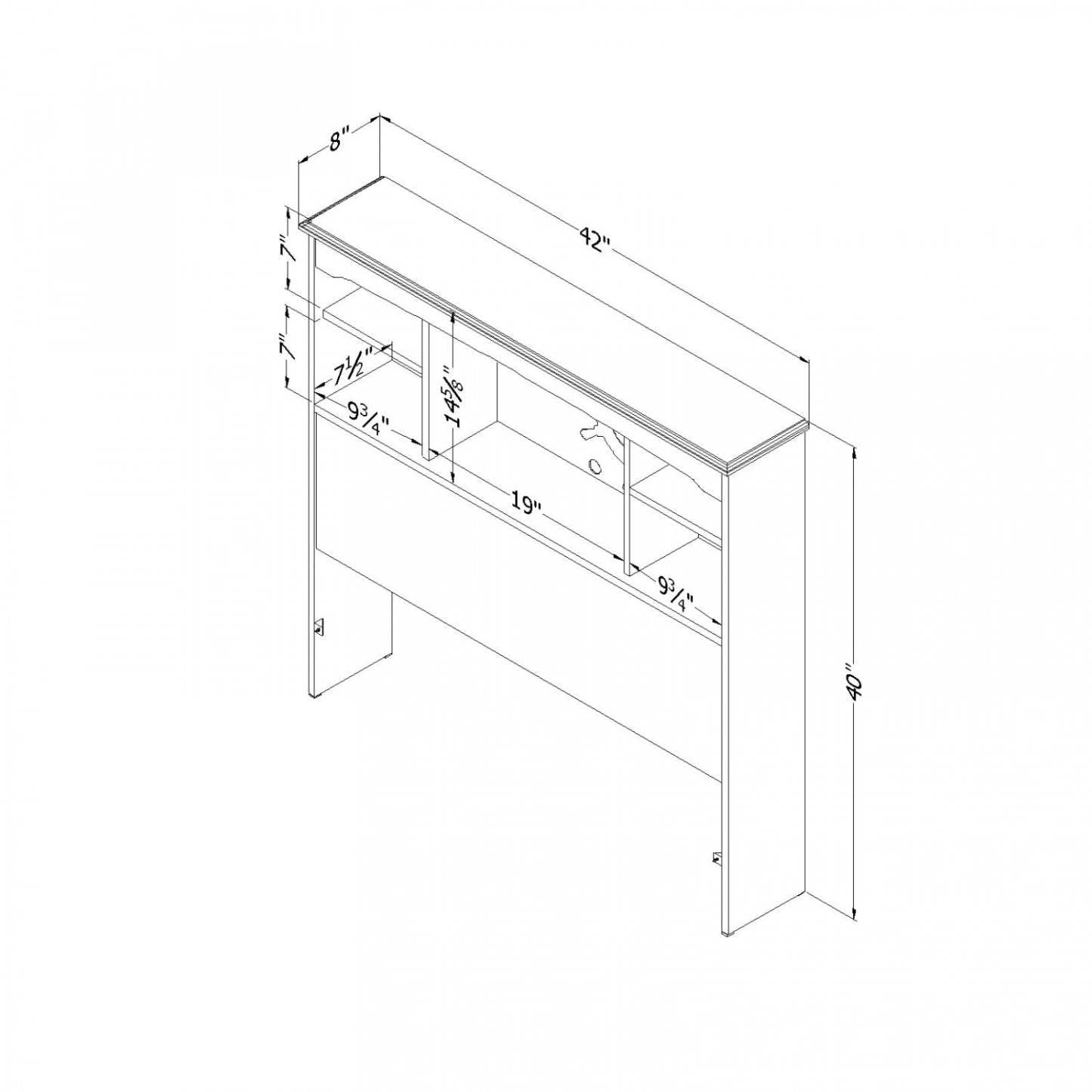 8"

42"

7"

7"

$7\frac{1}{2}$"

$9\frac{3}{4}$"

$14\frac{5}{8}$"

19"

$9\frac{3}{4}$"

40"