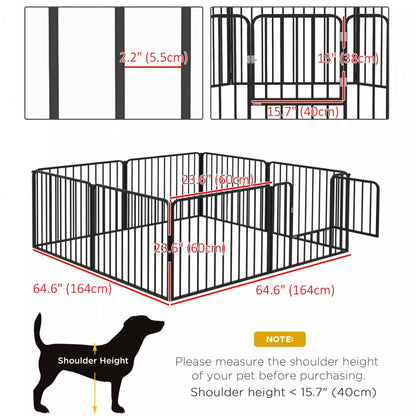 2.2" (5.5cm)

15" (38cm)

15.7" (40cm)

23.6" (60cm)

23.6" (60cm)

64.6" (164cm)

64.6" (164cm)

Shoulder Height

NOTE:

Please measure the shoulder height of your pet before purchasing.

Shoulder height < 15.7" (40cm)