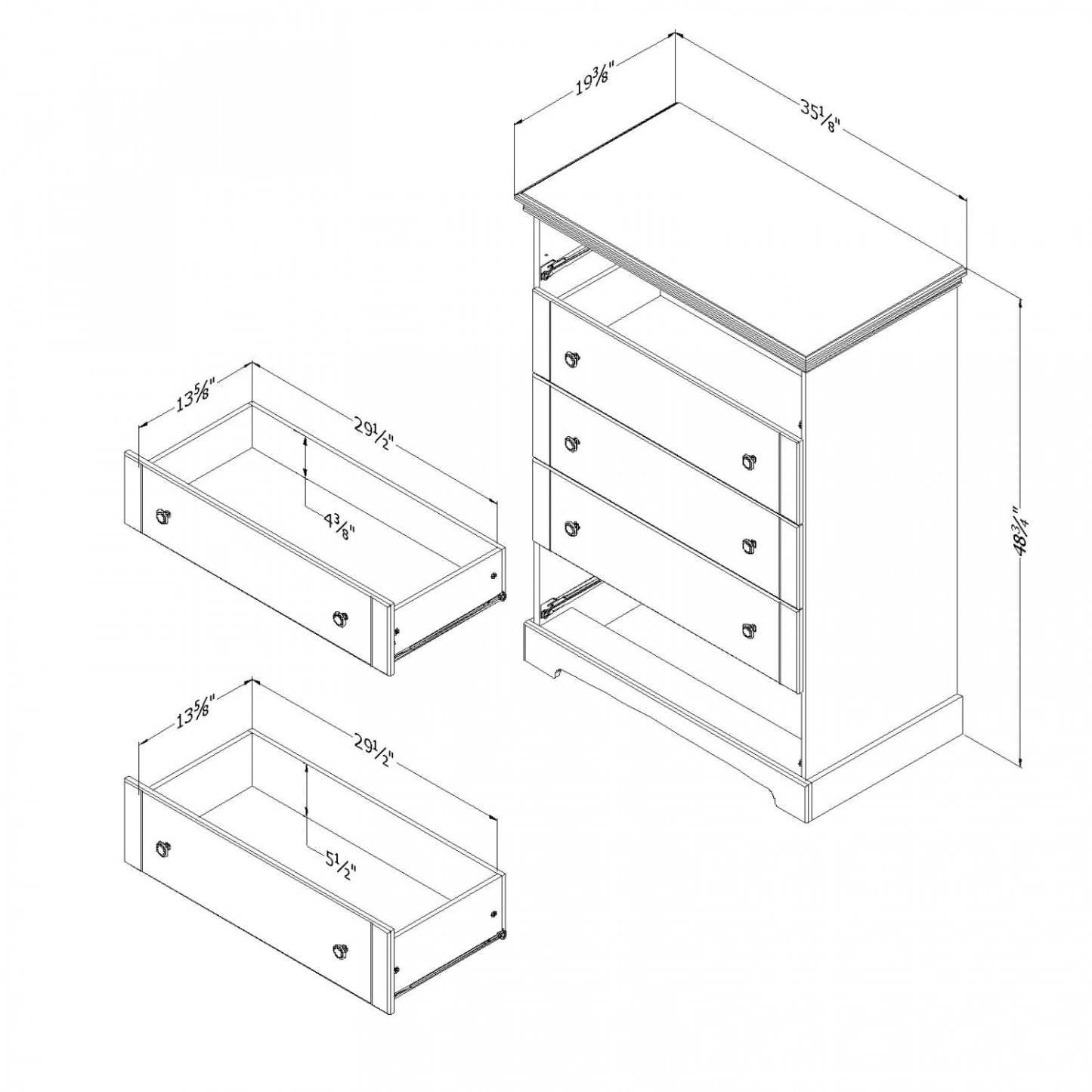 $19\frac{3}{8}$"

$35\frac{1}{8}$"

$48\frac{3}{4}$"

$13\frac{5}{8}$"

$29\frac{1}{2}$"

$4\frac{3}{8}$"

$13\frac{5}{8}$"

$29\frac{1}{2}$"

$5\frac{1}{2}$"