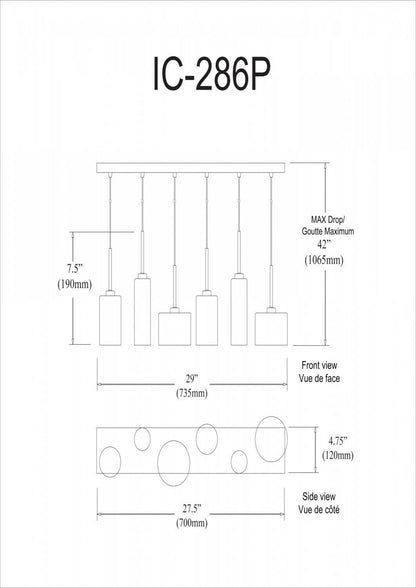 IC-286P

7.5"
(190mm)

MAX Drop/
Goutte Maximum
42"
(1065mm)

29"
(735mm)

Front view
Vue de face

4.75"
(120mm)

27.5"
(700mm)

Side view
Vue de côté