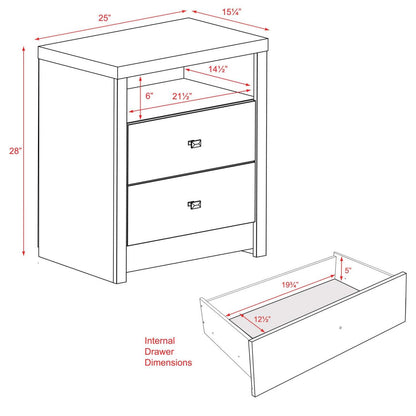 25"

15¼"

14½"

6"

21½"

28"

5"

19¾"

12½"

Internal Drawer Dimensions