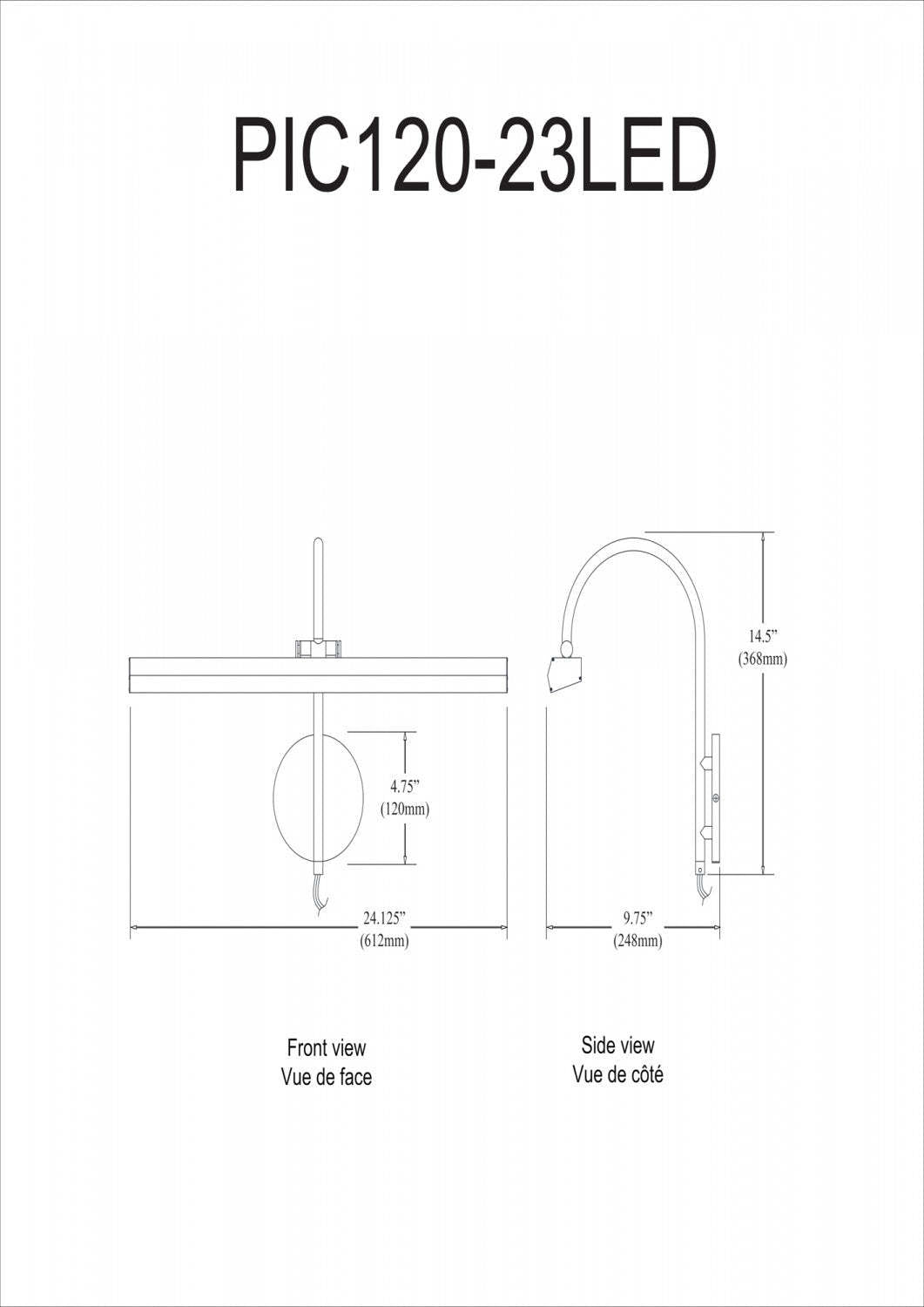 PIC120-23LED

4.75”
(120mm)

24.125”
(612mm)

14.5”
(368mm)

9.75”
(248mm)

Front view
Vue de face

Side view
Vue de côté