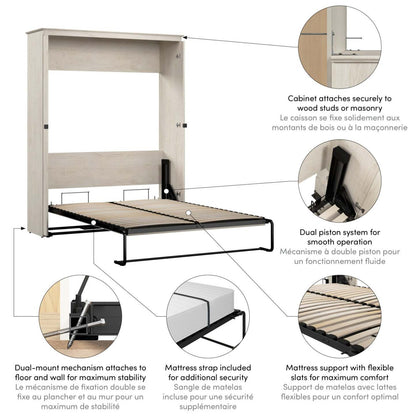 Cabinet attaches securely to wood studs or masonry
Le caisson se fixe solidement aux montants de bois ou à la maçonnerie

Dual piston system for smooth operation
Mécanisme à double piston pour un fonctionnement fluide

Dual-mount mechanism attaches to floor and wall for maximum stability
Le mécanisme de fixation double se fixe au plancher et au mur pour un maximum de stabilité

Mattress strap included for additional security
Sangle de matelas incluse pour une sécurité supplémentaire

Mattress support with flexible slats for maximum comfort
Support de matelas avec lattes flexibles pour un confort optimal