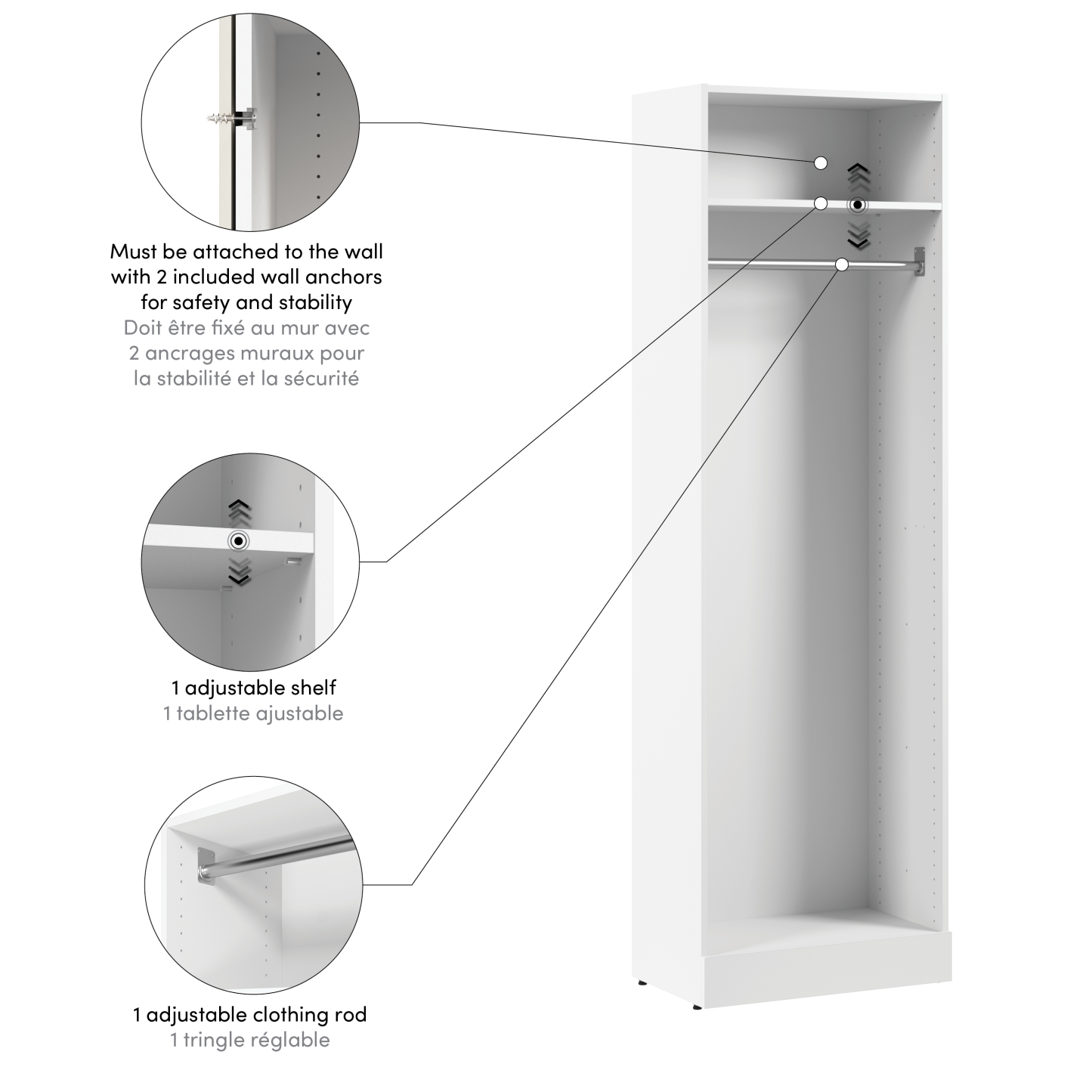 Must be attached to the wall with 2 included wall anchors for safety and stability
Doit être fixé au mur avec 2 ancrages muraux pour la stabilité et la sécurité

1 adjustable shelf
1 tablette ajustable

1 adjustable clothing rod
1 tringle réglable