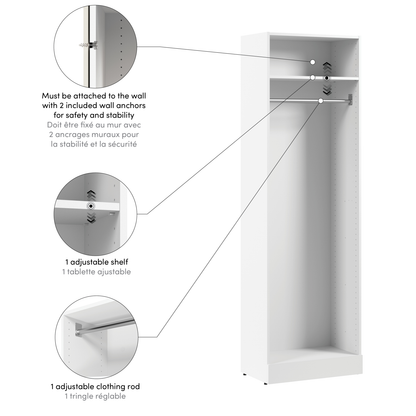 Must be attached to the wall with 2 included wall anchors for safety and stability
Doit être fixé au mur avec 2 ancrages muraux pour la stabilité et la sécurité

1 adjustable shelf
1 tablette ajustable

1 adjustable clothing rod
1 tringle réglable