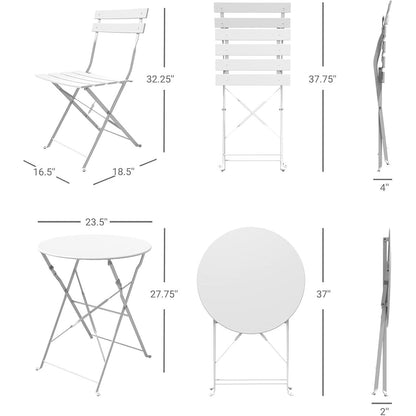 32.25"

37.75"

16.5"

18.5"

4"

23.5"

27.75"

37"

2"