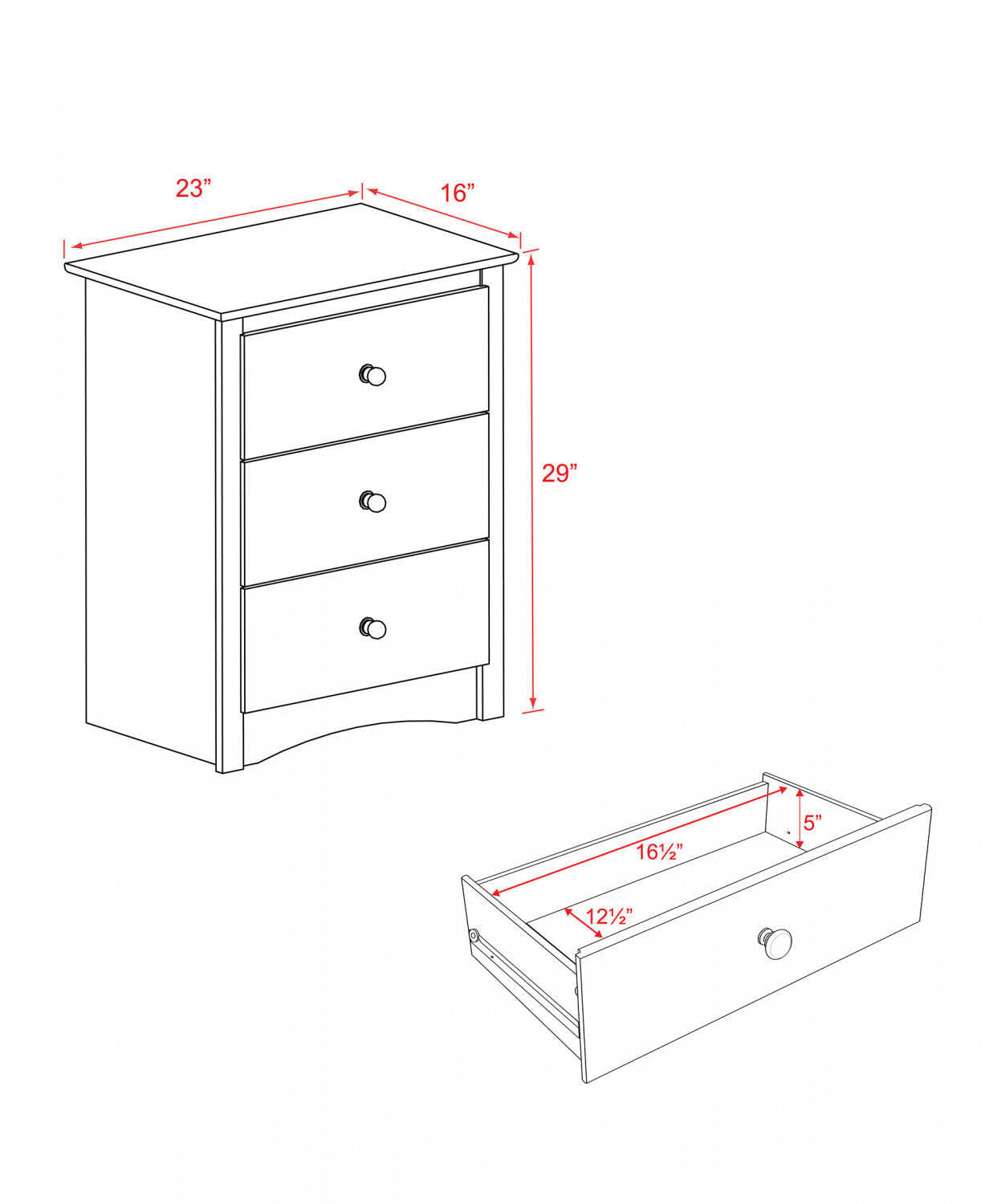 23”
16”
29”
5”
16½”
12½”