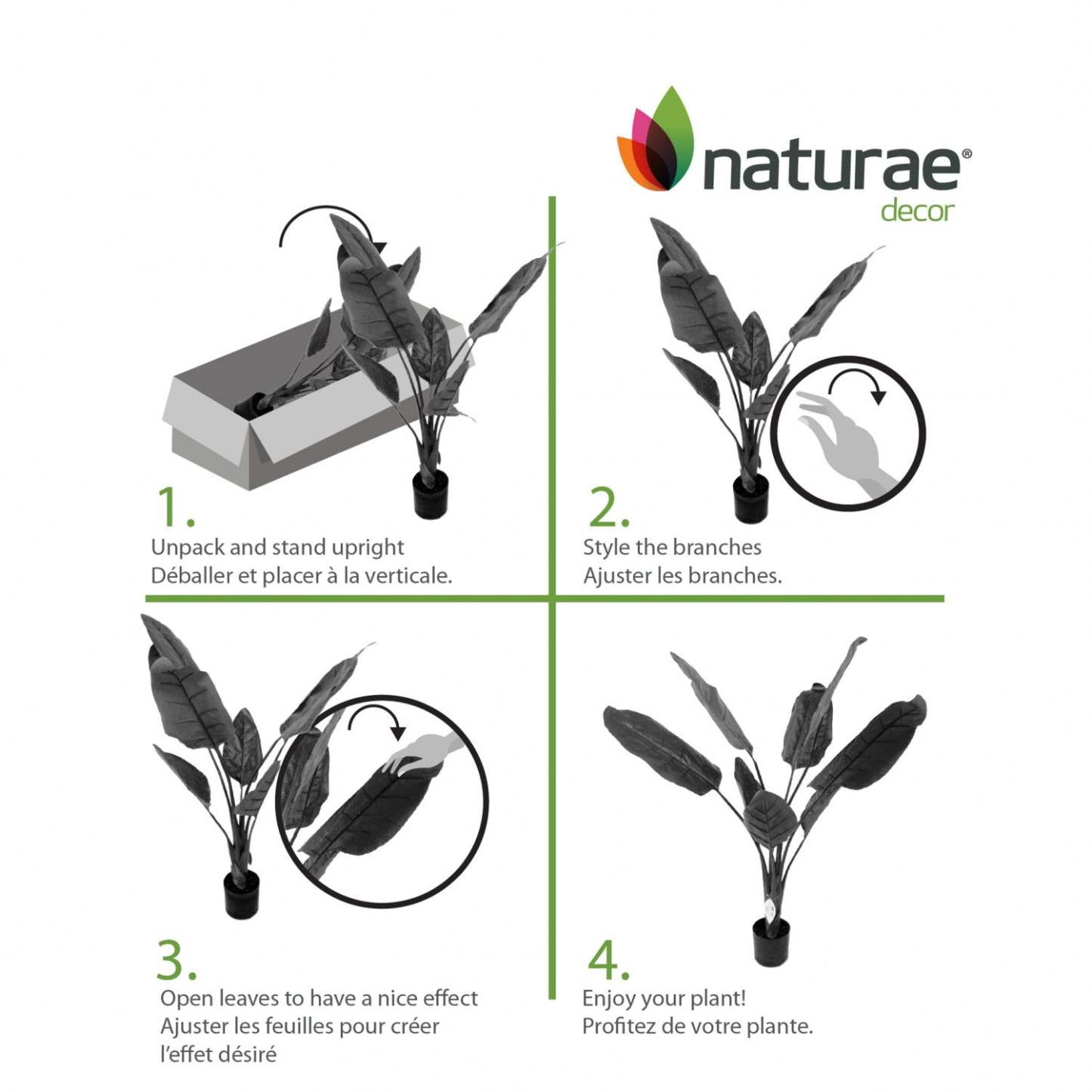 naturae®
decor

1.
Unpack and stand upright
Déballer et placer à la verticale.

2.
Style the branches
Ajuster les branches.

3.
Open leaves to have a nice effect
Ajuster les feuilles pour créer l'effet désiré

4.
Enjoy your plant!
Profitez de votre plante.