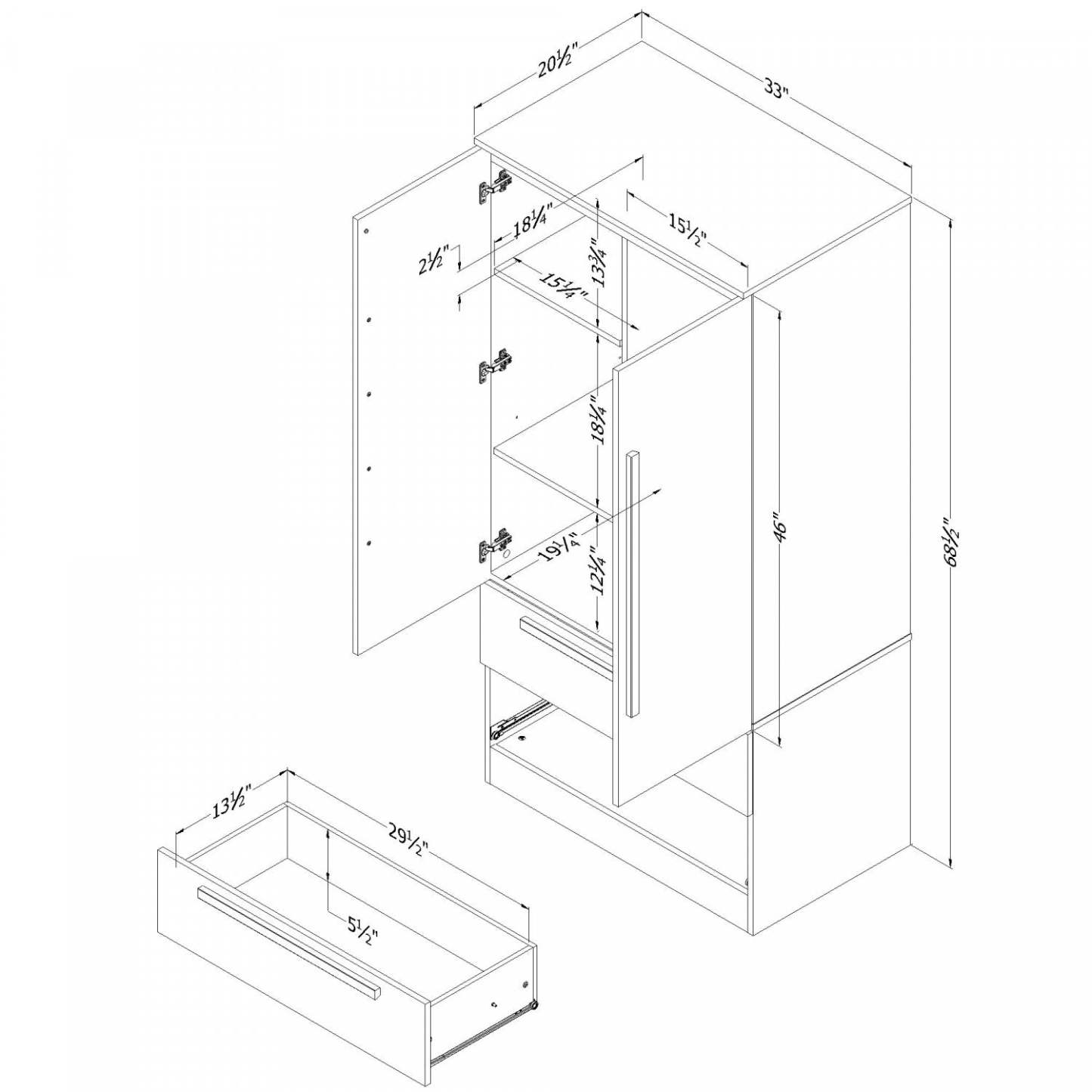 20½"
33"
18¼"
15½"
2½"
13¾"
15¼"
18¼"
46"
68½"
19¼"
12¼"
13½"
29½"
5½"