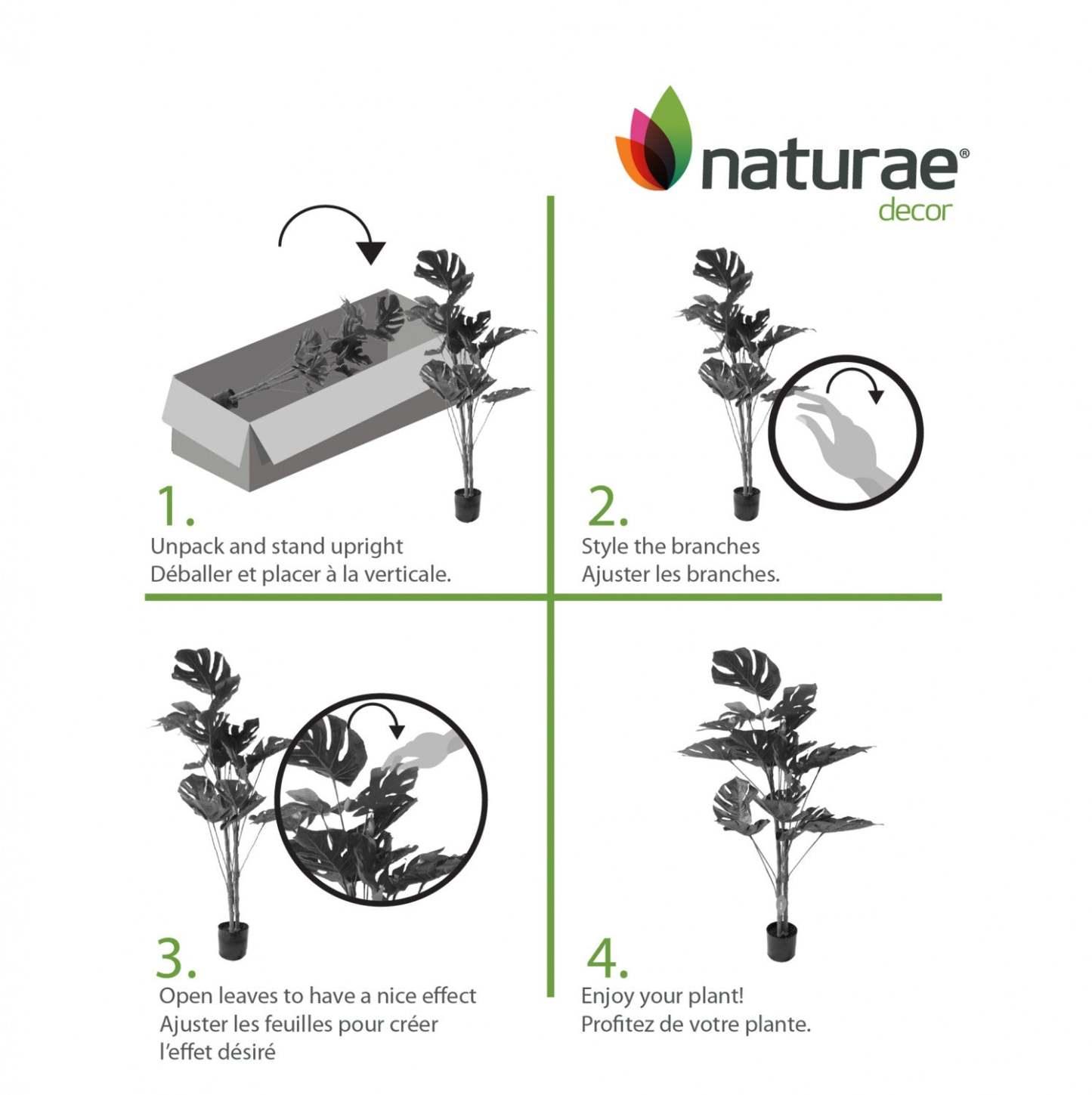 naturae®
decor

1.
Unpack and stand upright
Déballer et placer à la verticale.

2.
Style the branches
Ajuster les branches.

3.
Open leaves to have a nice effect
Ajuster les feuilles pour créer l'effet désiré

4.
Enjoy your plant!
Profitez de votre plante.