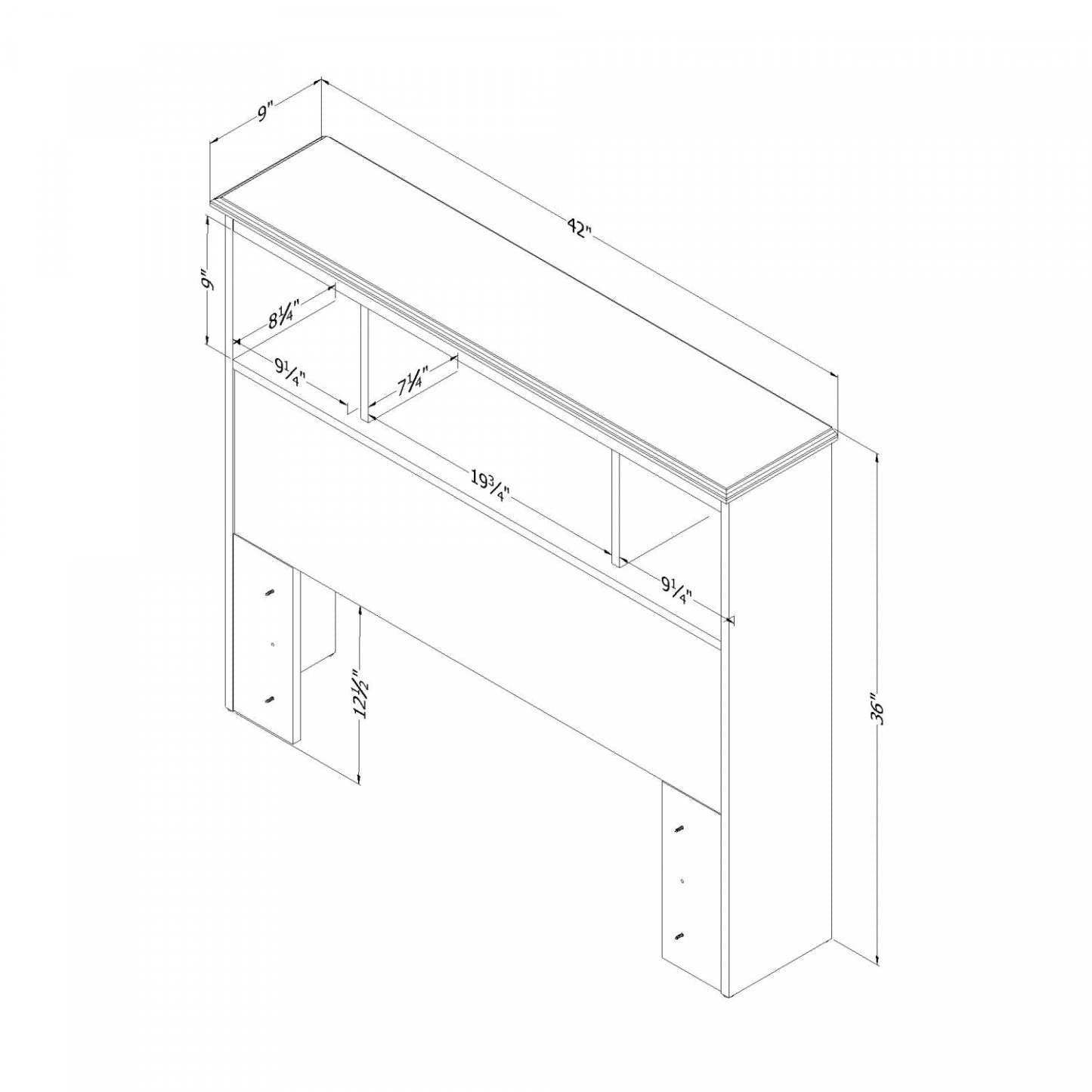 9"

42"

9"

$8\frac{1}{4}$"

$9\frac{1}{4}$"

$7\frac{1}{4}$"

$19\frac{3}{4}$"

$9\frac{1}{4}$"

$12\frac{1}{2}$"

36"