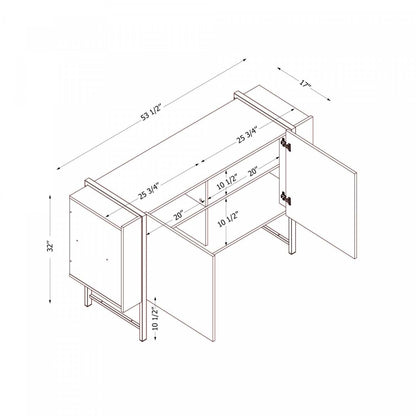 53 1/2"
17"
25 3/4"
25 3/4"
10 1/2"
20"
20"
10 1/2"
32"
10 1/2"