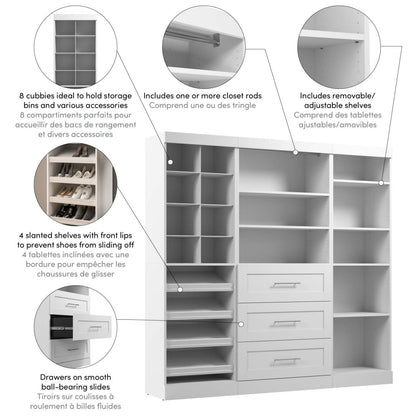 8 cubbies ideal to hold storage bins and various accessories
8 compartiments parfaits pour accueillir des bacs de rangement et divers accessoires

Includes one or more closet rods
Comprend une ou des tringle

Includes removable/ adjustable shelves
Comprend des tablettes ajustables/amovibles

4 slanted shelves with front lips to prevent shoes from sliding off
4 tablettes inclinées avec une bordure pour empêcher les chaussures de glisser

Drawers on smooth ball-bearing slides
Tiroirs sur coulisses à roulement à billes fluides