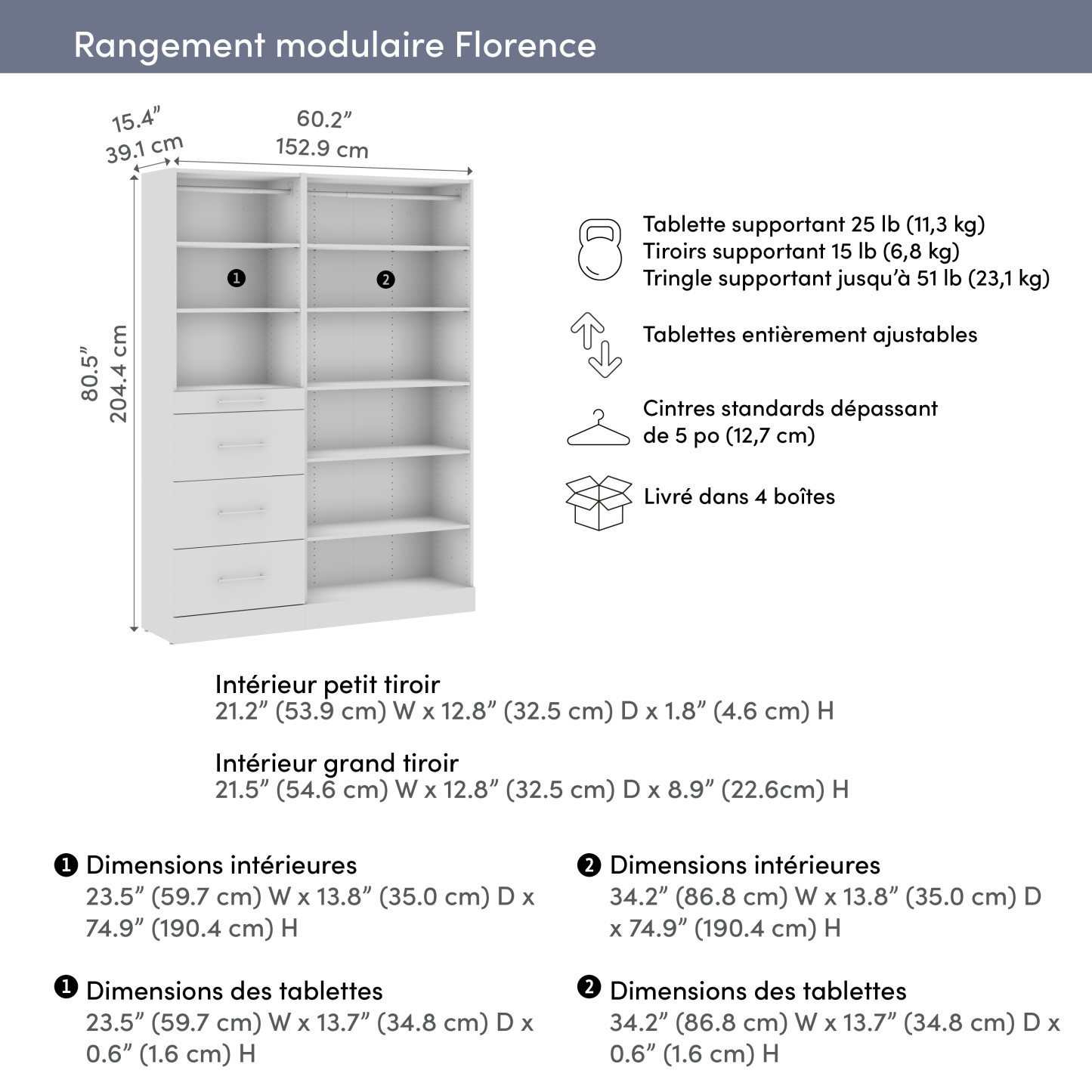 Rangement modulaire Florence

15.4”
39.1 cm

60.2”
152.9 cm

80.5”
204.4 cm

❶

❷

Tablette supportant 25 lb (11,3 kg)
Tiroirs supportant 15 lb (6,8 kg)
Tringle supportant jusqu’à 51 lb (23,1 kg)

Tablettes entièrement ajustables

Cintres standards dépassant de 5 po (12,7 cm)

Livré dans 4 boîtes

Intérieur petit tiroir
21.2” (53.9 cm) W x 12.8” (32.5 cm) D x 1.8” (4.6 cm) H

Intérieur grand tiroir
21.5” (54.6 cm) W x 12.8” (32.5 cm) D x 8.9” (22.6cm) H

❶ Dimensions intérieures
23.5” (59.7 cm) W x 13.8” (35.0 cm) D x 74.9” (190.4 cm) H

❶ Dimensions des tablettes
23.5” (59.7 cm) W x 13.7” (34.8 cm) D x 0.6” (1.6 cm) H

❷ Dimensions intérieures
34.2” (86.8 cm) W x 13.8” (35.0 cm) D x 74.9” (190.4 cm) H

❷ Dimensions des tablettes
34.2” (86.8 cm) W x 13.7” (34.8 cm) D x 0.6” (1.6 cm) H