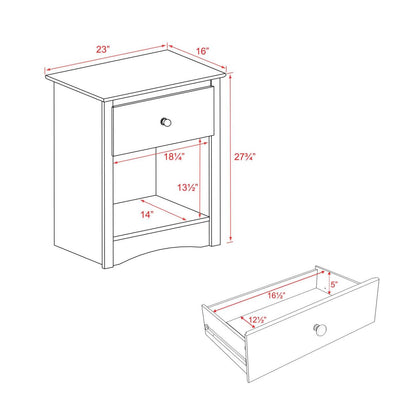 23"
16"
27¾"
18¼"
13½"
14"
16½"
5"
12½"