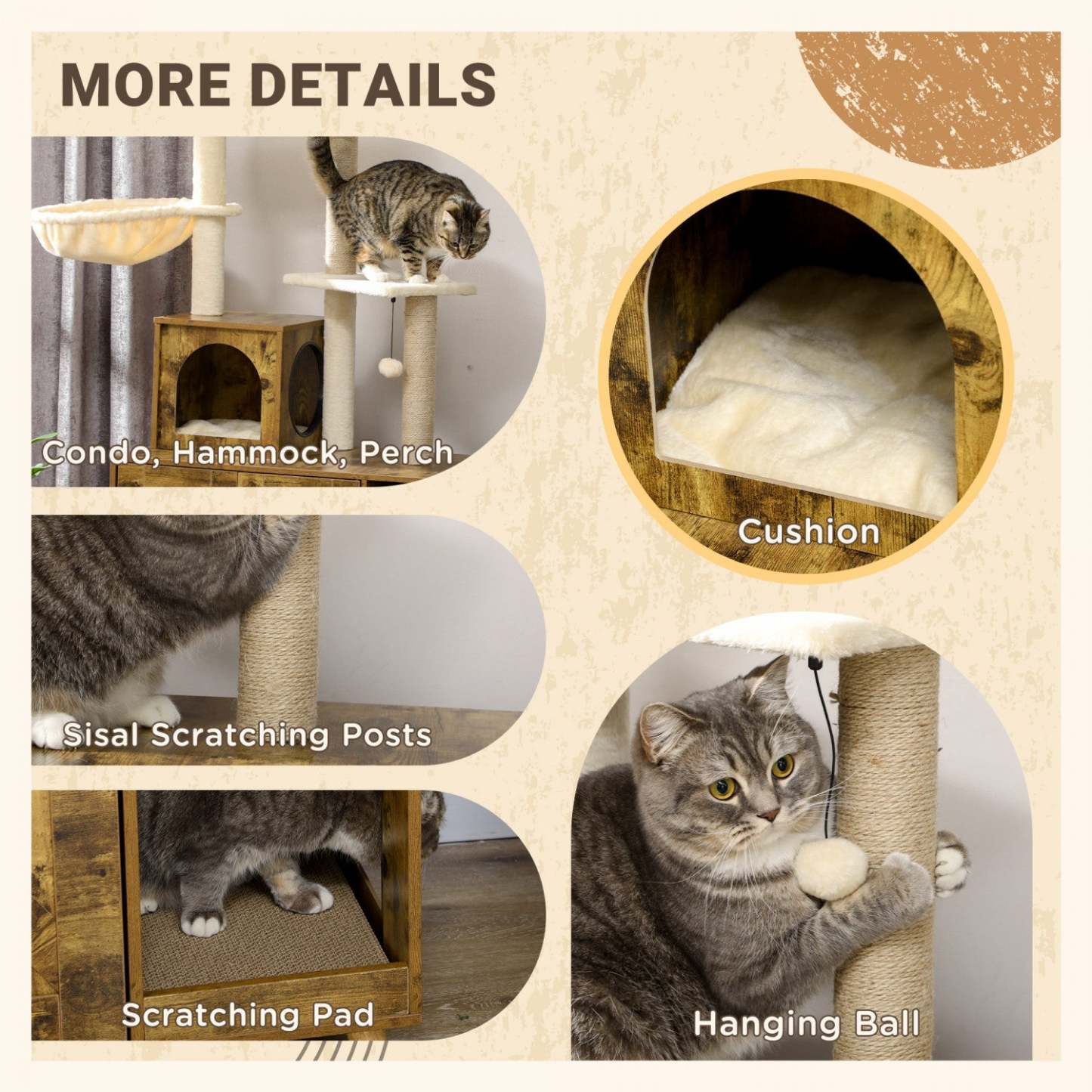 MORE DETAILS

Condo, Hammock, Perch

Cushion

Sisal Scratching Posts

Scratching Pad

Hanging Ball