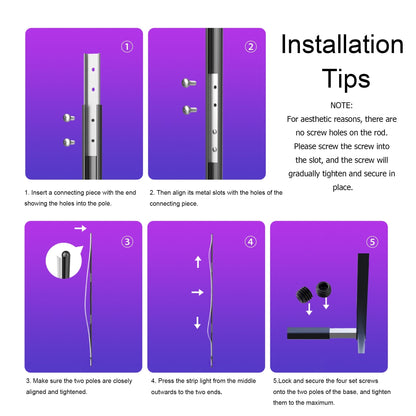 ①

②

Installation Tips

NOTE:
For aesthetic reasons, there are no screw holes on the rod. Please screw the screw into the slot, and the screw will gradually tighten and secure in place.

1. Insert a connecting piece with the end showing the holes into the pole.

2. Then align its metal slots with the holes of the connecting piece.

③

④

⑤

3. Make sure the two poles are closely aligned and tightened.

4. Press the strip light from the middle outwards to the two ends.

5.Lock and secure the four set screws onto the two poles of the base, and tighten them to the maximum.