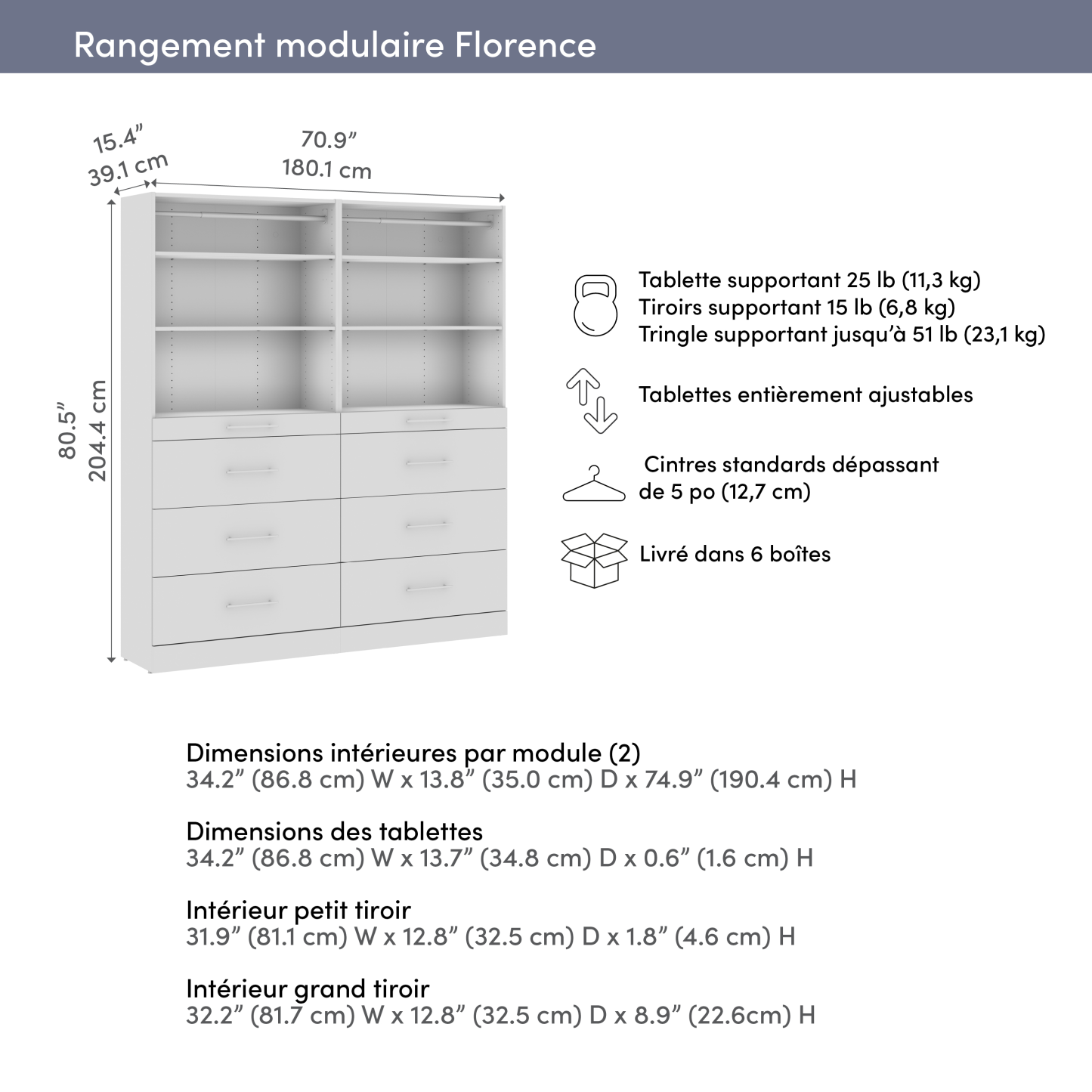 Rangement modulaire Florence

15.4”
39.1 cm

70.9”
180.1 cm

80.5”
204.4 cm

Tablette supportant 25 lb (11,3 kg)
Tiroirs supportant 15 lb (6,8 kg)
Tringle supportant jusqu’à 51 lb (23,1 kg)

Tablettes entièrement ajustables

Cintres standards dépassant de 5 po (12,7 cm)

Livré dans 6 boîtes

Dimensions intérieures par module (2)
34.2” (86.8 cm) W x 13.8” (35.0 cm) D x 74.9” (190.4 cm) H

Dimensions des tablettes
34.2” (86.8 cm) W x 13.7” (34.8 cm) D x 0.6” (1.6 cm) H

Intérieur petit tiroir
31.9” (81.1 cm) W x 12.8” (32.5 cm) D x 1.8” (4.6 cm) H

Intérieur grand tiroir
32.2” (81.7 cm) W x 12.8” (32.5 cm) D x 8.9” (22.6cm) H